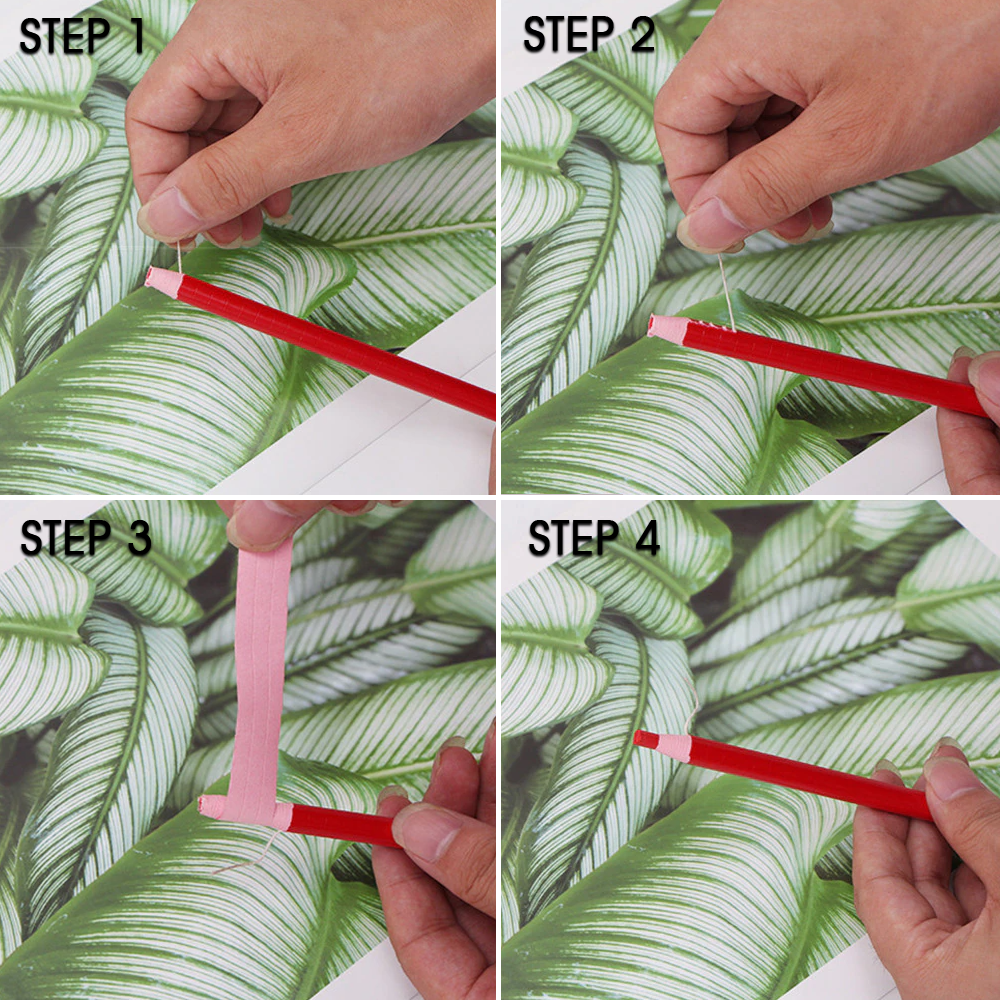 STEP 1

STEP 2

STEP 3

STEP 4