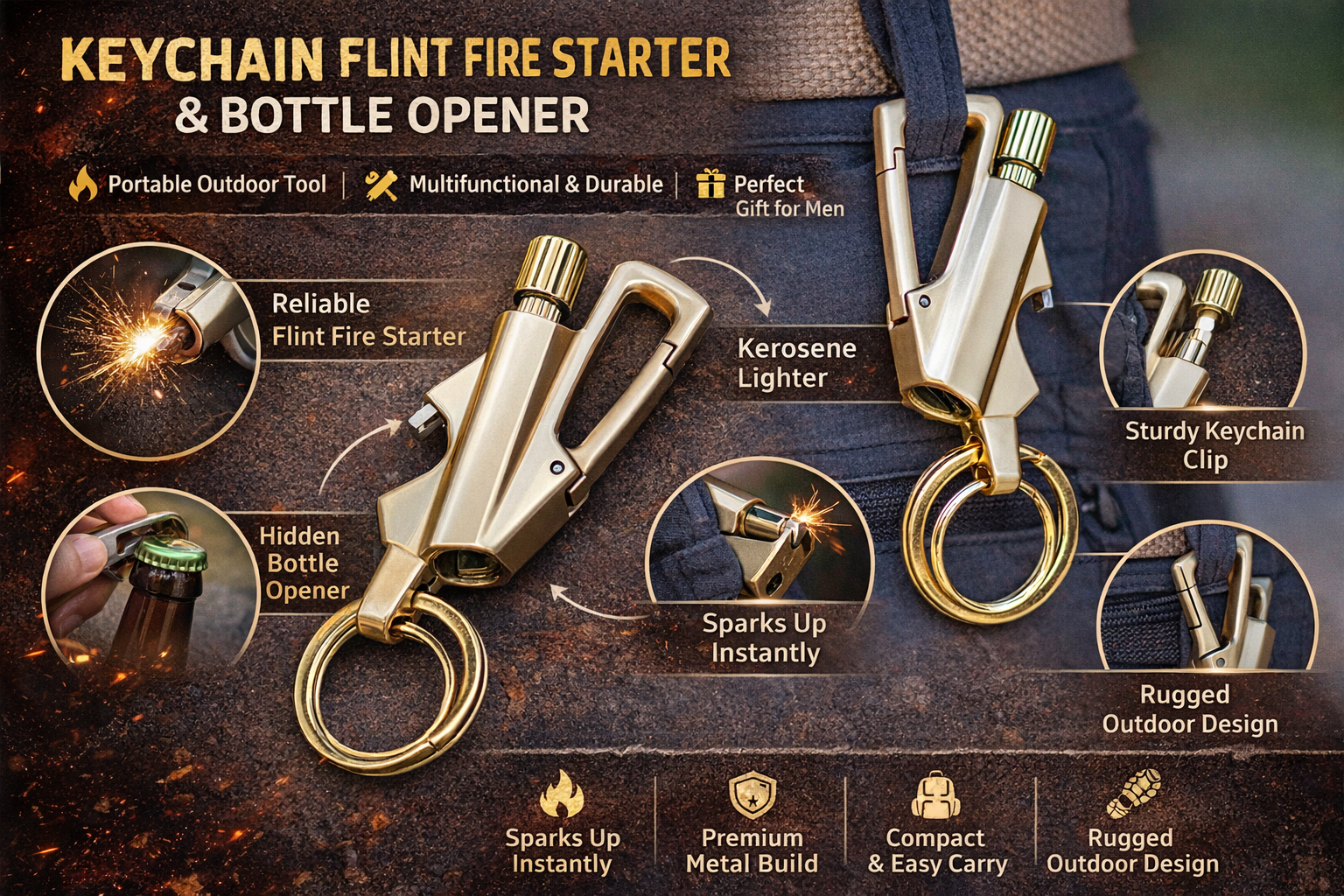 KEYCHAIN FLINT FIRE STARTER
& BOTTLE OPENER

Portable Outdoor Tool | Multifunctional & Durable | Perfect Gift for Men

Reliable
Flint Fire Starter

Kerosene
Lighter

Sturdy Keychain
Clip

Hidden
Bottle
Opener

Sparks Up
Instantly

Rugged
Outdoor Design

Sparks Up
Instantly

Premium
Metal Build

Compact
& Easy Carry

Rugged
Outdoor Design