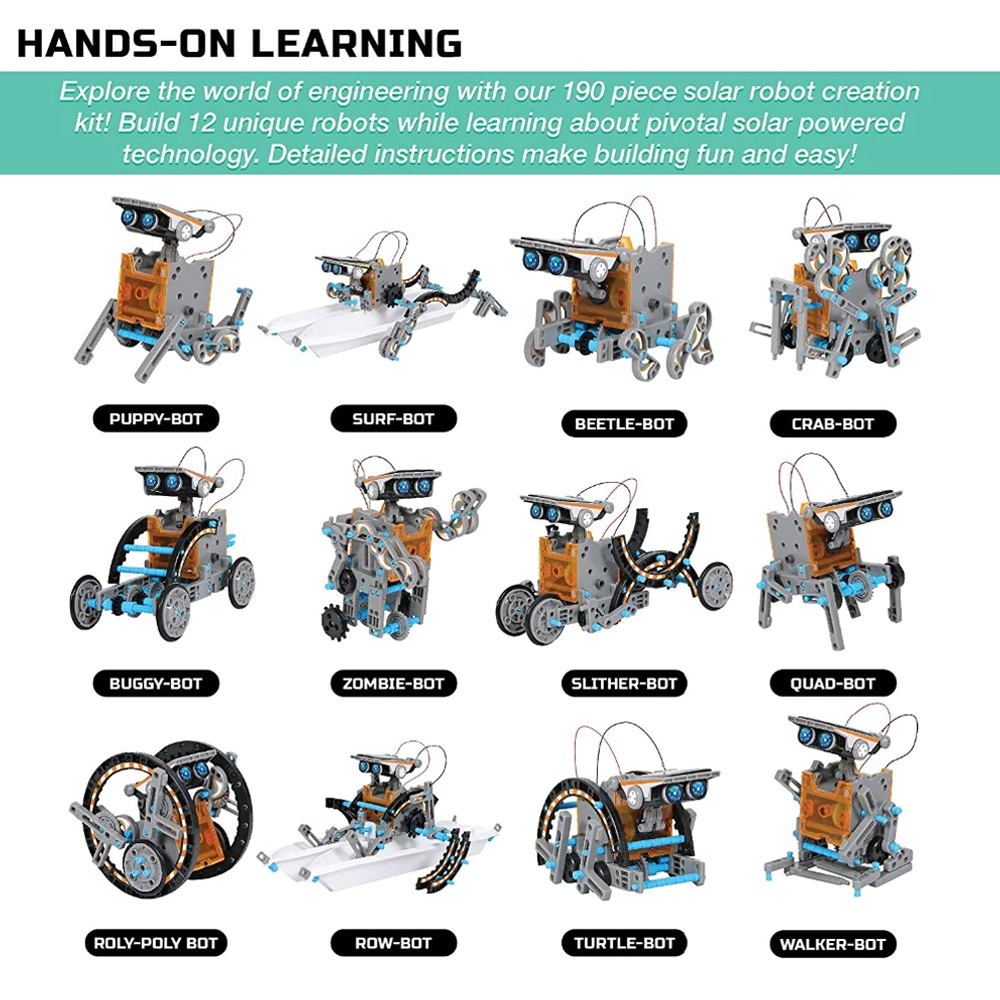 HANDS-ON LEARNING

Explore the world of engineering with our 190 piece solar robot creation kit! Build 12 unique robots while learning about pivotal solar powered technology. Detailed instructions make building fun and easy!

PUPPY-BOT

SURF-BOT

BEETLE-BOT

CRAB-BOT

BUGGY-BOT

ZOMBIE-BOT

SLITHER-BOT

QUAD-BOT

ROLY-POLY BOT

ROW-BOT

TURTLE-BOT

WALKER-BOT