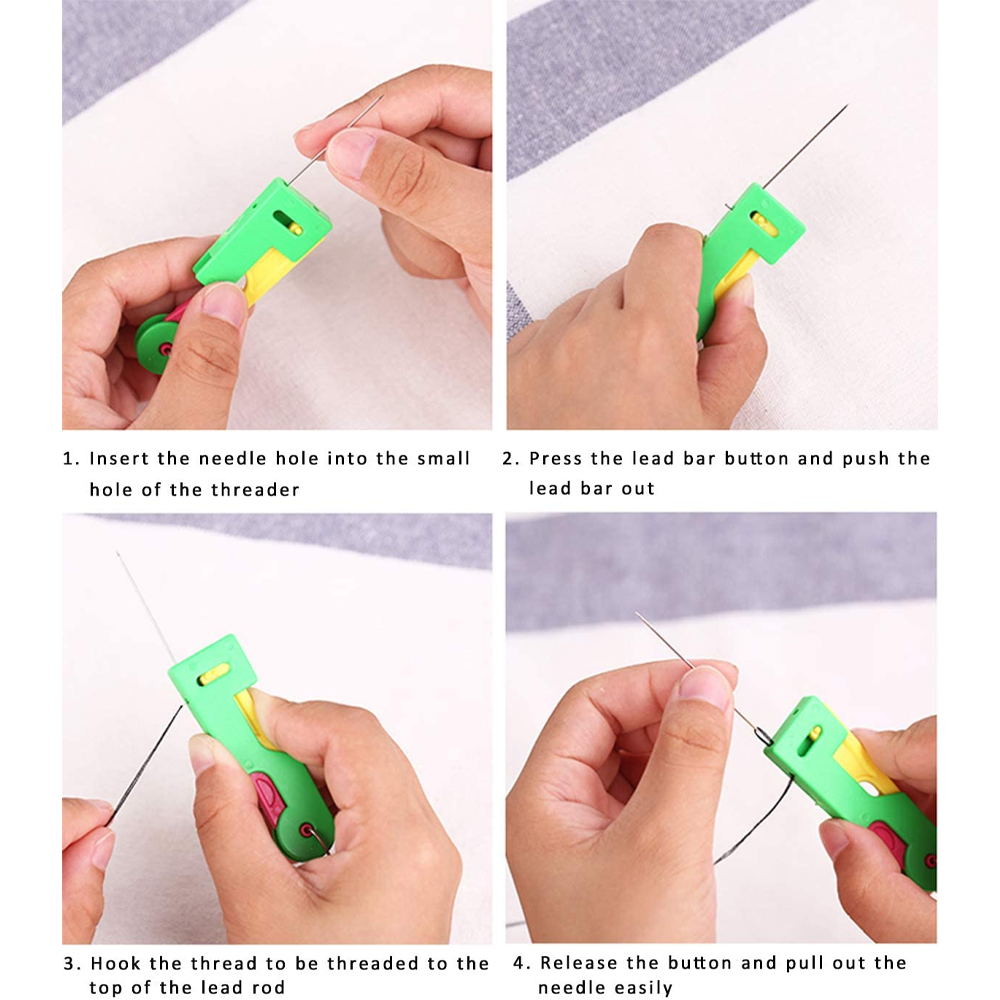 1. Insert the needle hole into the small hole of the threader

2. Press the lead bar button and push the lead bar out

3. Hook the thread to be threaded to the top of the lead rod

4. Release the button and pull out the needle easily