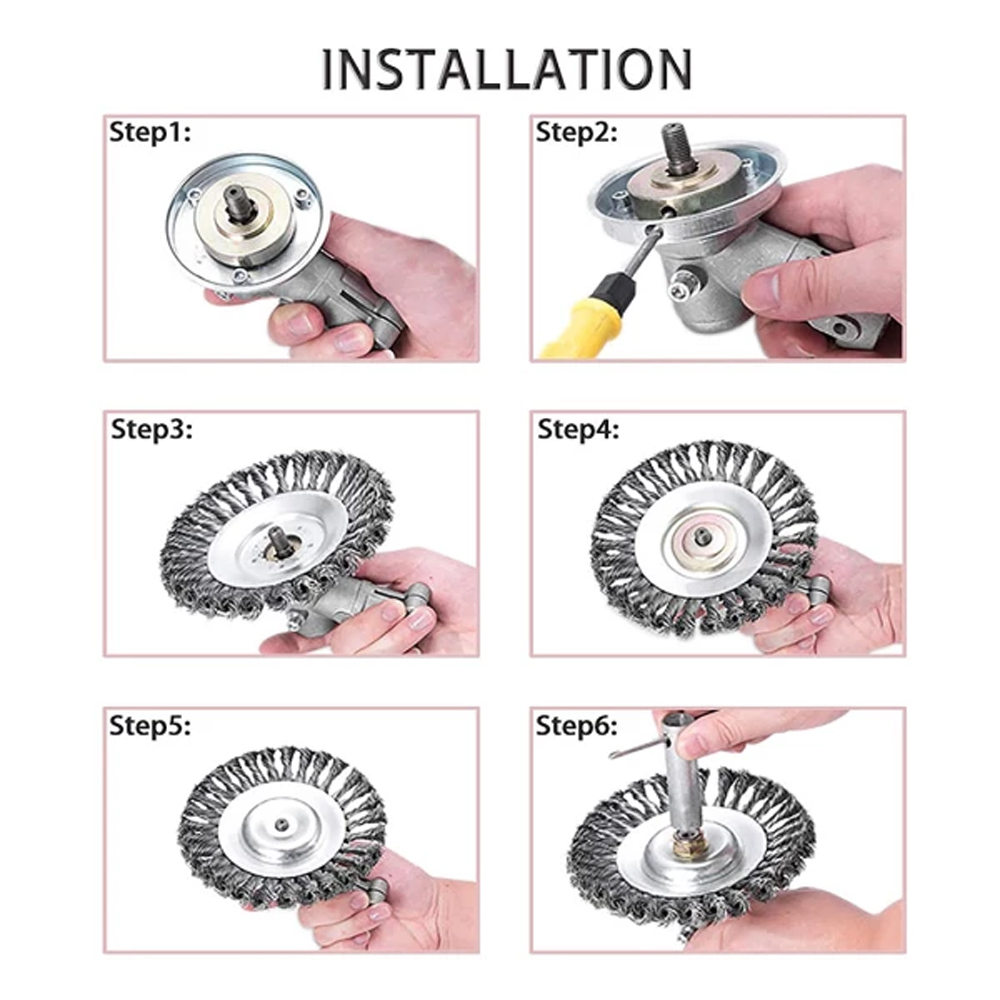 INSTALLATION

Step1:

Step2:

Step3:

Step4:

Step5:

Step6: