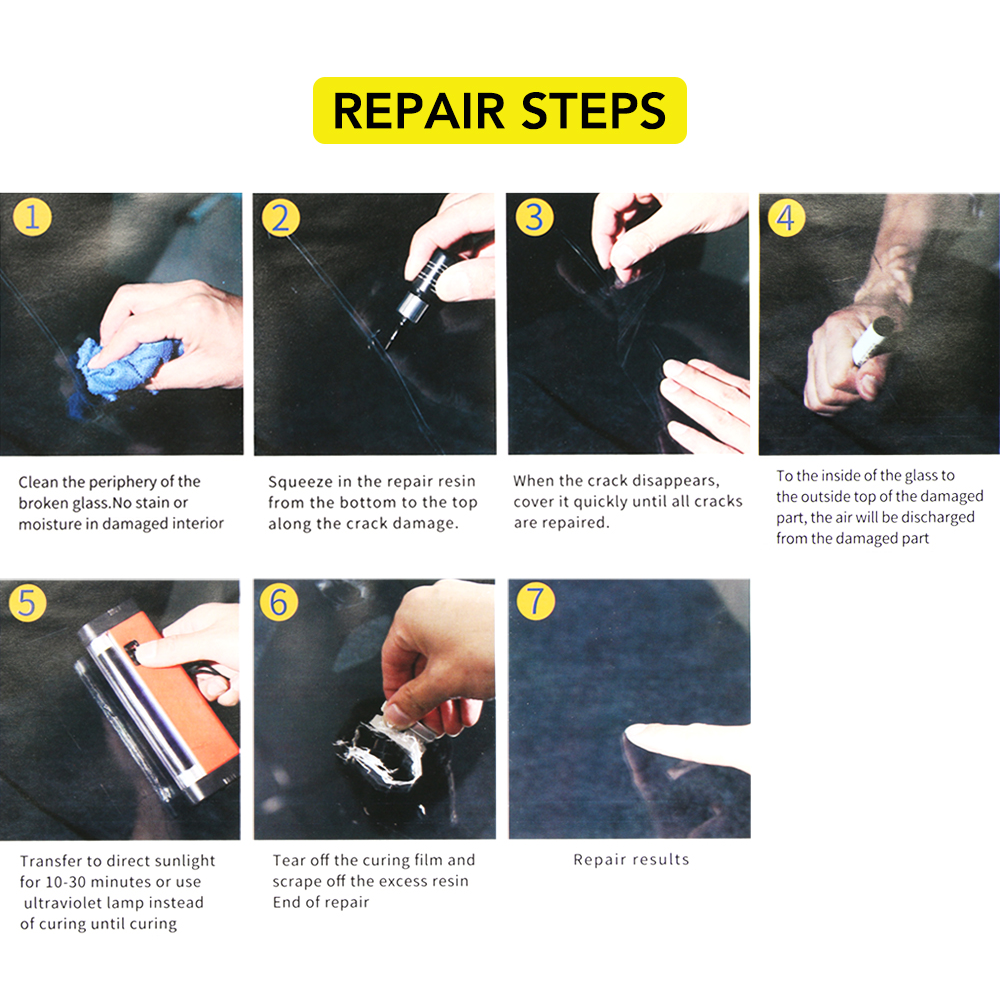 REPAIR STEPS

1

Clean the periphery of the broken glass.No stain or moisture in damaged interior

2

Squeeze in the repair resin from the bottom to the top along the crack damage.

3

When the crack disappears, cover it quickly until all cracks are repaired.

4

To the inside of the glass to the outside top of the damaged part, the air will be discharged from the damaged part

5

Transfer to direct sunlight for 10-30 minutes or use ultraviolet lamp instead of curing until curing

6

Tear off the curing film and scrape off the excess resin End of repair

7

Repair results