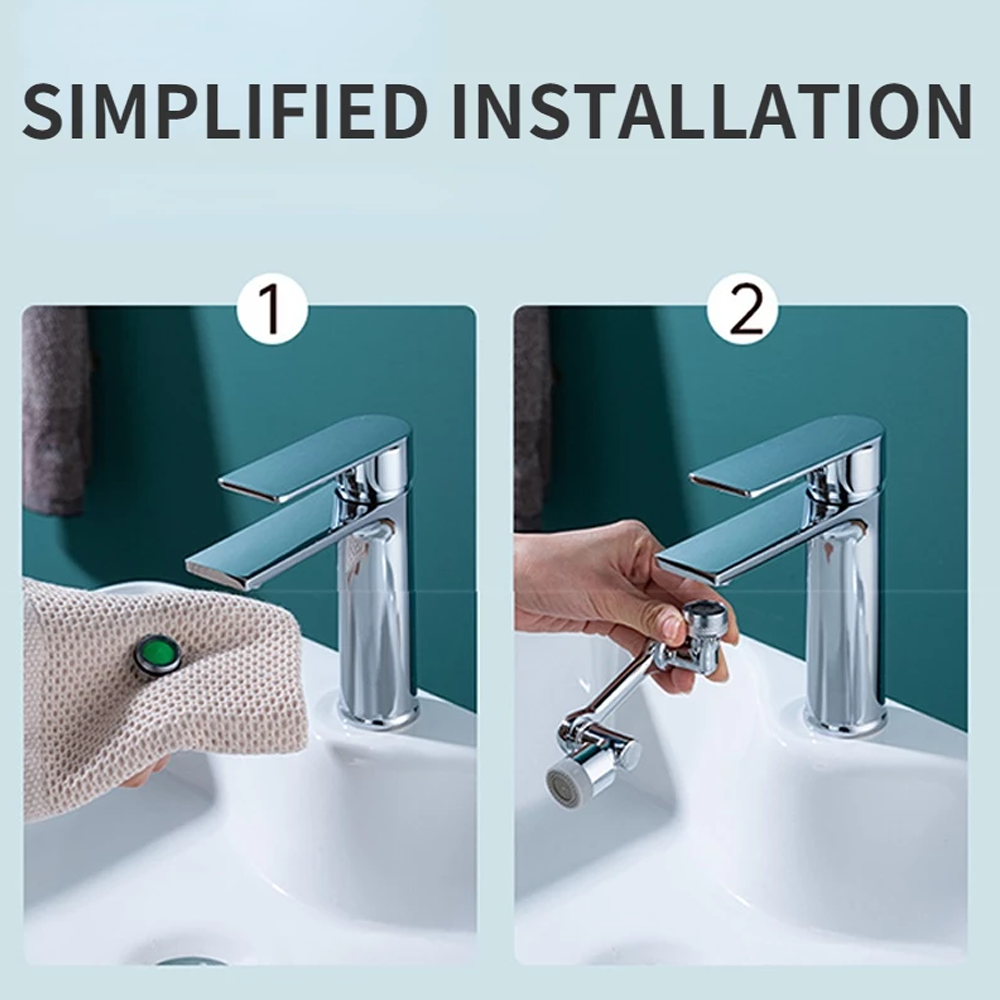 SIMPLIFIED INSTALLATION

1

2