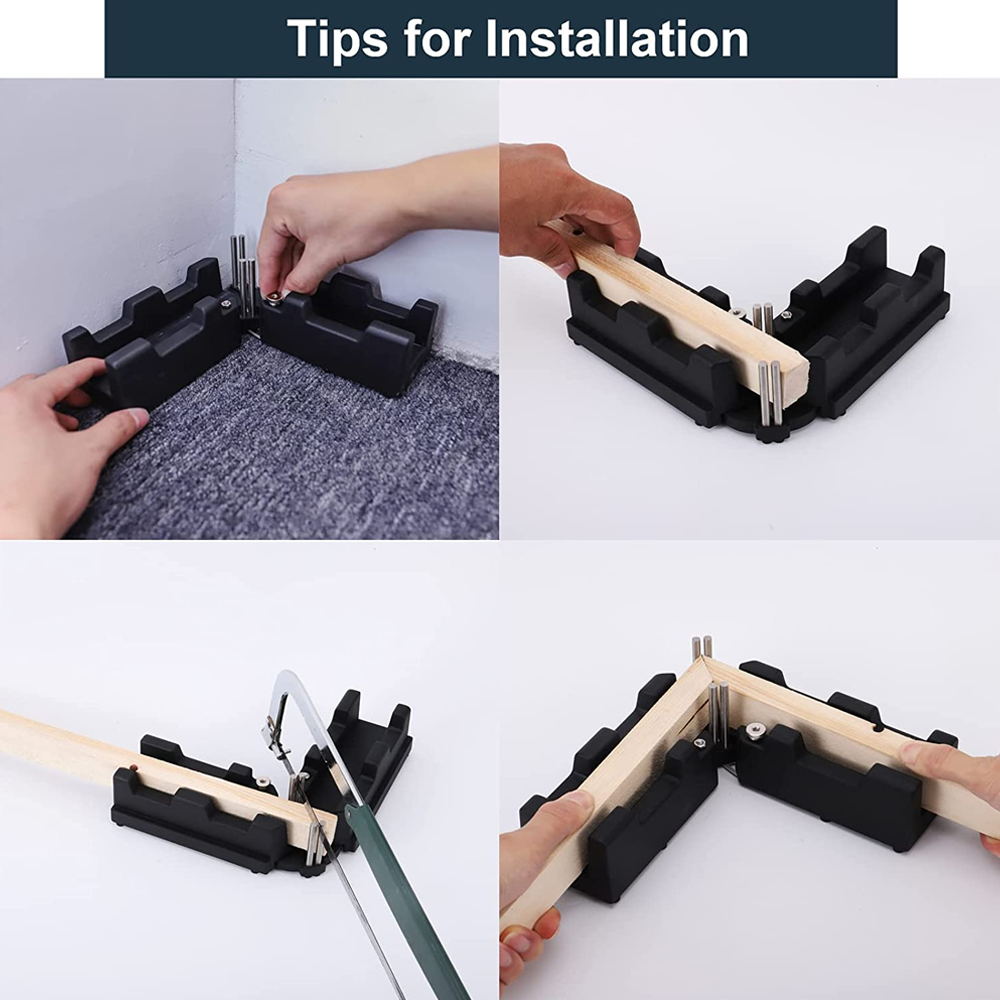 Tips for Installation