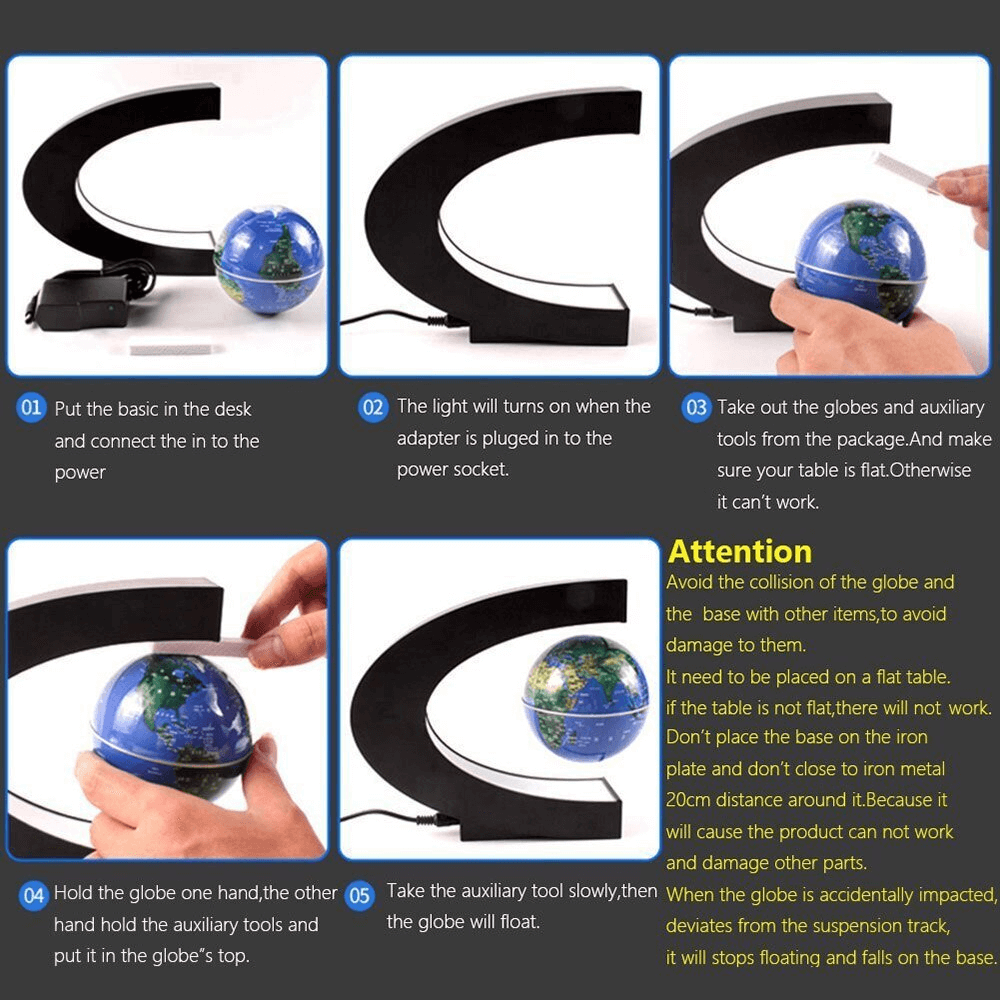 01 Put the basic in the desk and connect the in to the power

02 The light will turns on when the adapter is pluged in to the power socket.

03 Take out the globes and auxiliary tools from the package.And make sure your table is flat.Otherwise it can't work.

04 Hold the globe one hand,the other hand hold the auxiliary tools and put it in the globe"s top.

05 Take the auxiliary tool slowly,then the globe will float.

Attention

Avoid the collision of the globe and the base with other items,to avoid damage to them.
It need to be placed on a flat table. if the table is not flat,there will not work.
Don't place the base on the iron plate and don't close to iron metal 20cm distance around it.Because it will cause the product can not work and damage other parts.
When the globe is accidentally impacted, deviates from the suspension track, it will stops floating and falls on the base.