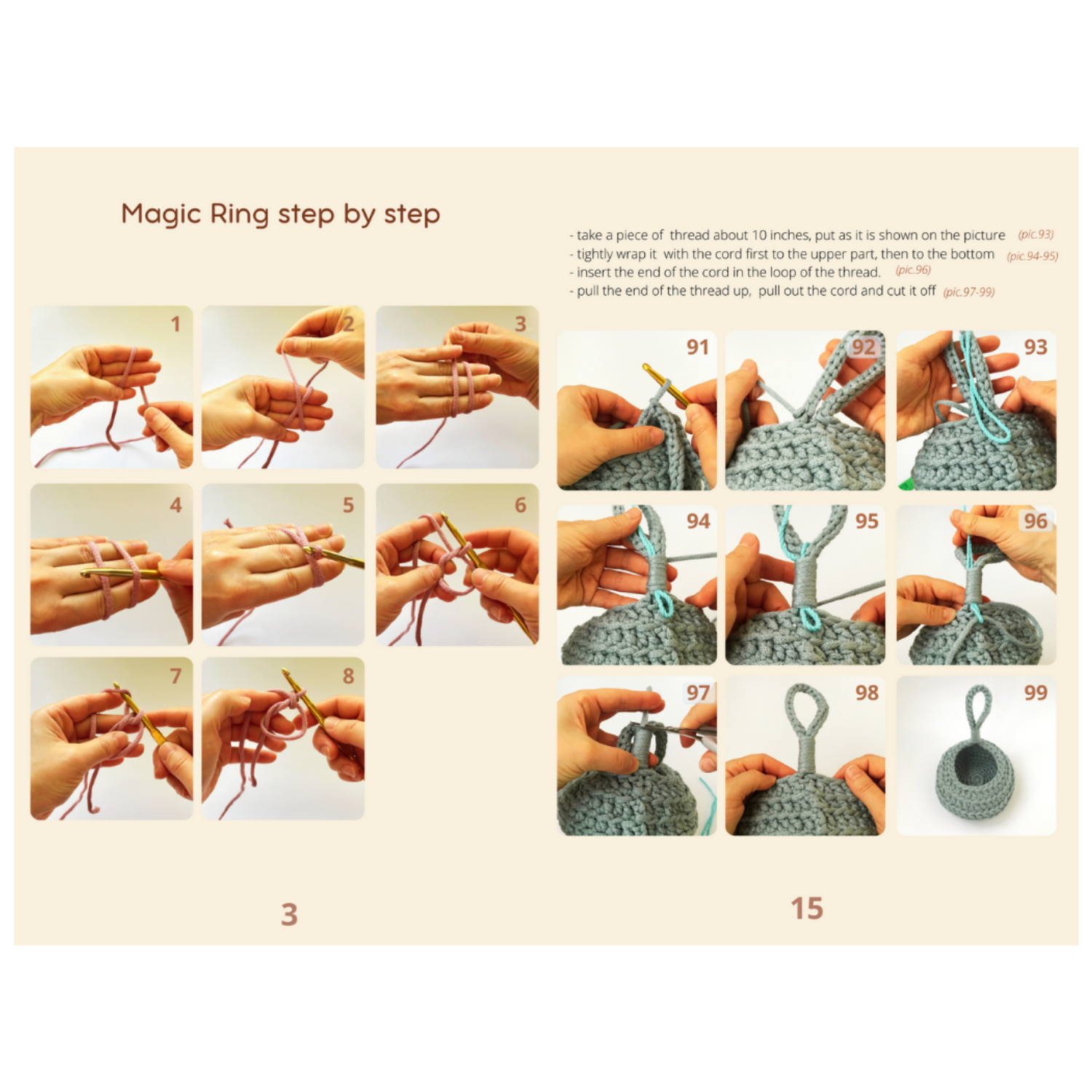 Magic Ring step by step

1
2
3
4
5
6
7
8

3

- take a piece of thread about 10 inches, put as it is shown on the picture (pic.93)
- tightly wrap it with the cord first to the upper part, then to the bottom (pic.94-95)
- insert the end of the cord in the loop of the thread. (pic.96)
- pull the end of the thread up, pull out the cord and cut it off (pic.97-99)

91
92
93
94
95
96
97
98
99

15