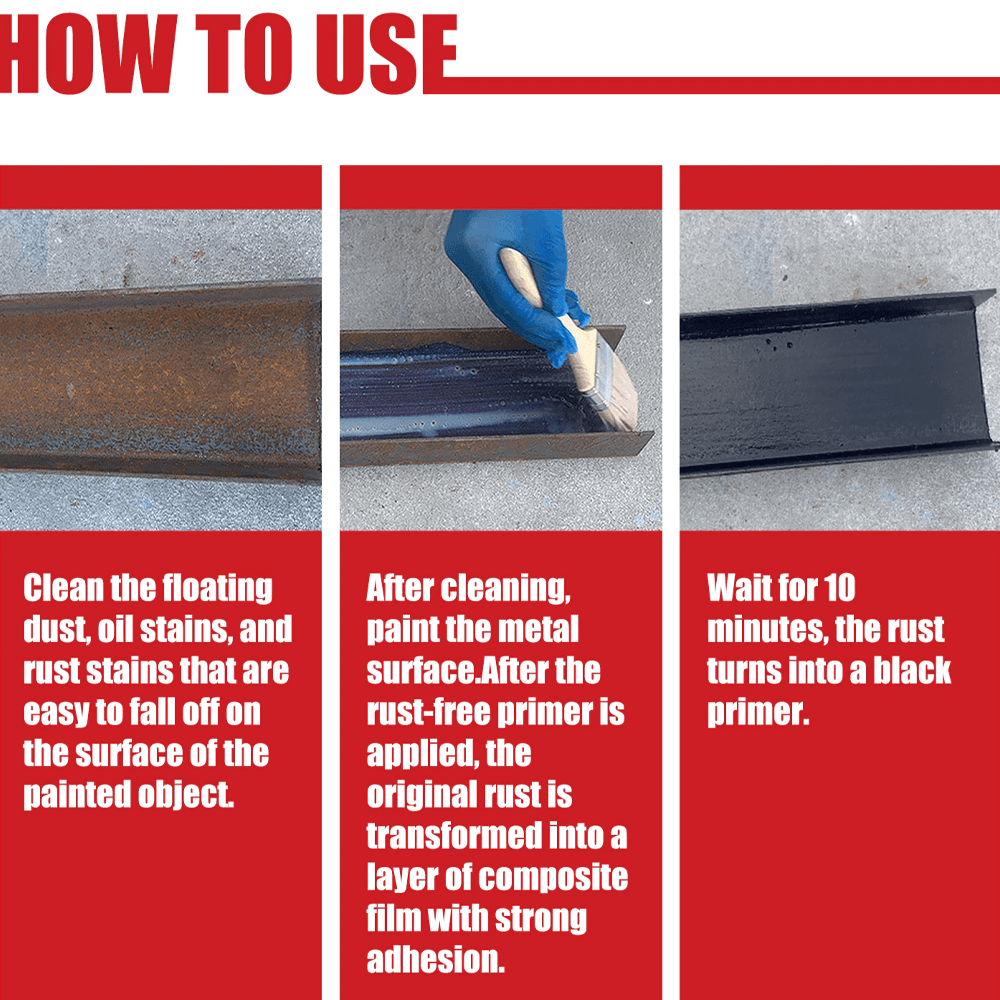 HOW TO USE

Clean the floating dust, oil stains, and rust stains that are easy to fall off on the surface of the painted object.

After cleaning, paint the metal surface.After the rust-free primer is applied, the original rust is transformed into a layer of composite film with strong adhesion.

Wait for 10 minutes, the rust turns into a black primer.