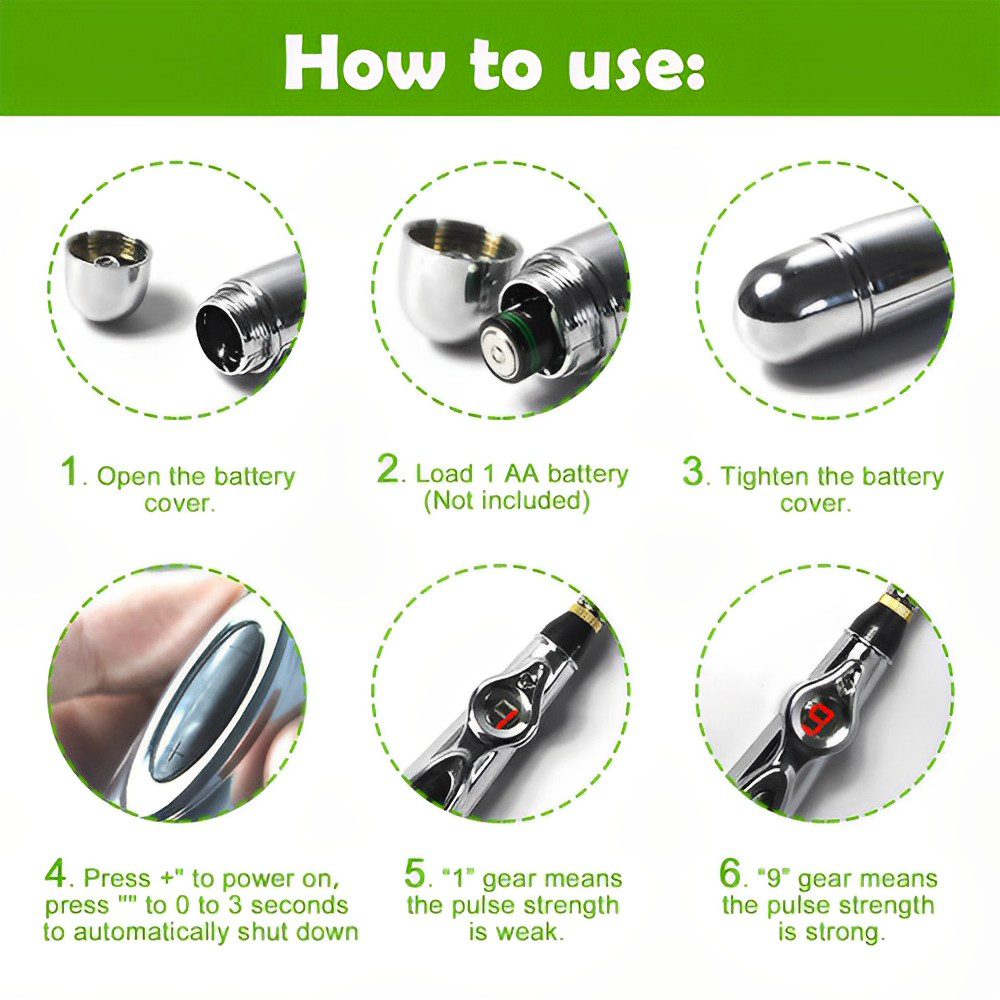 How to use:

1. Open the battery cover.

2. Load 1 AA battery (Not included)

3. Tighten the battery cover.

4. Press +" to power on, press "" to 0 to 3 seconds to automatically shut down

5. "1" gear means the pulse strength is weak.

6. "9" gear means the pulse strength is strong.