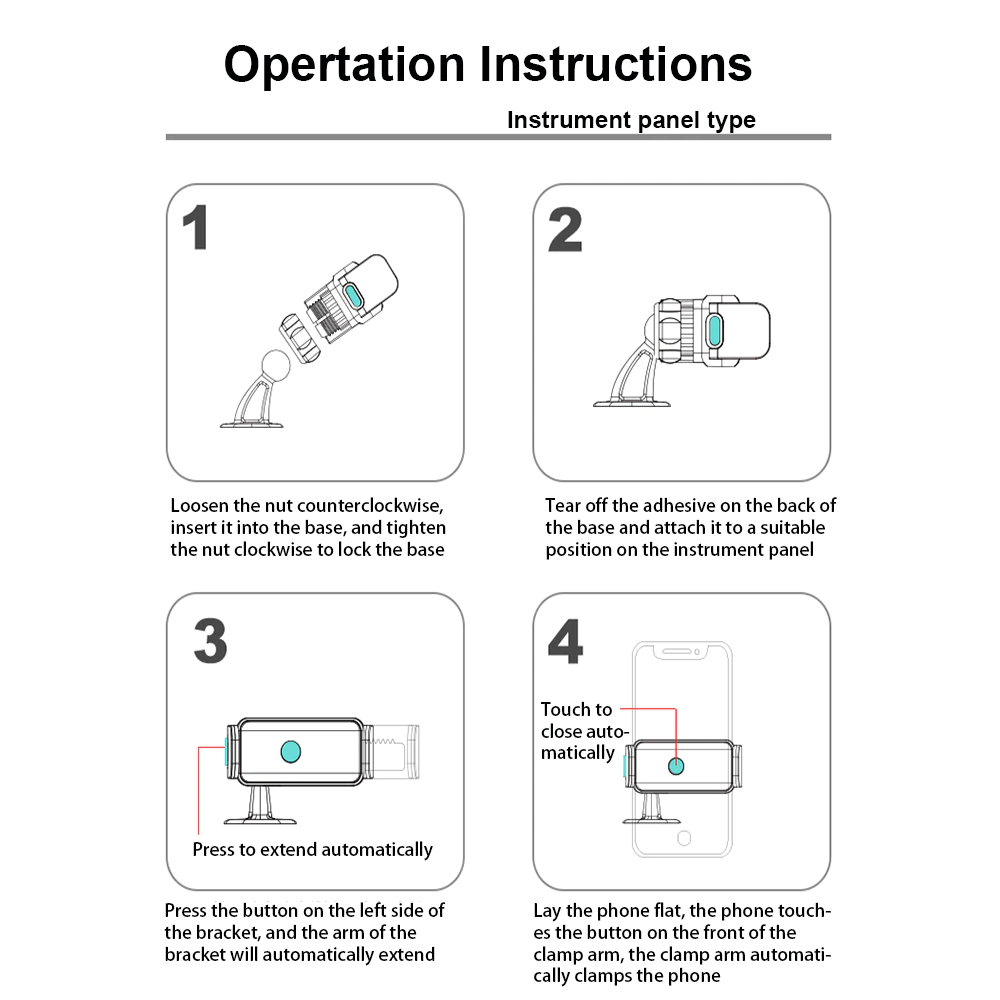 Opertation Instructions

Instrument panel type

1

Loosen the nut counterclockwise, insert it into the base, and tighten the nut clockwise to lock the base

2

Tear off the adhesive on the back of the base and attach it to a suitable position on the instrument panel

3

Press to extend automatically

Press the button on the left side of the bracket, and the arm of the bracket will automatically extend

4

Touch to close automatically

Lay the phone flat, the phone touches the button on the front of the clamp arm, the clamp arm automatically clamps the phone