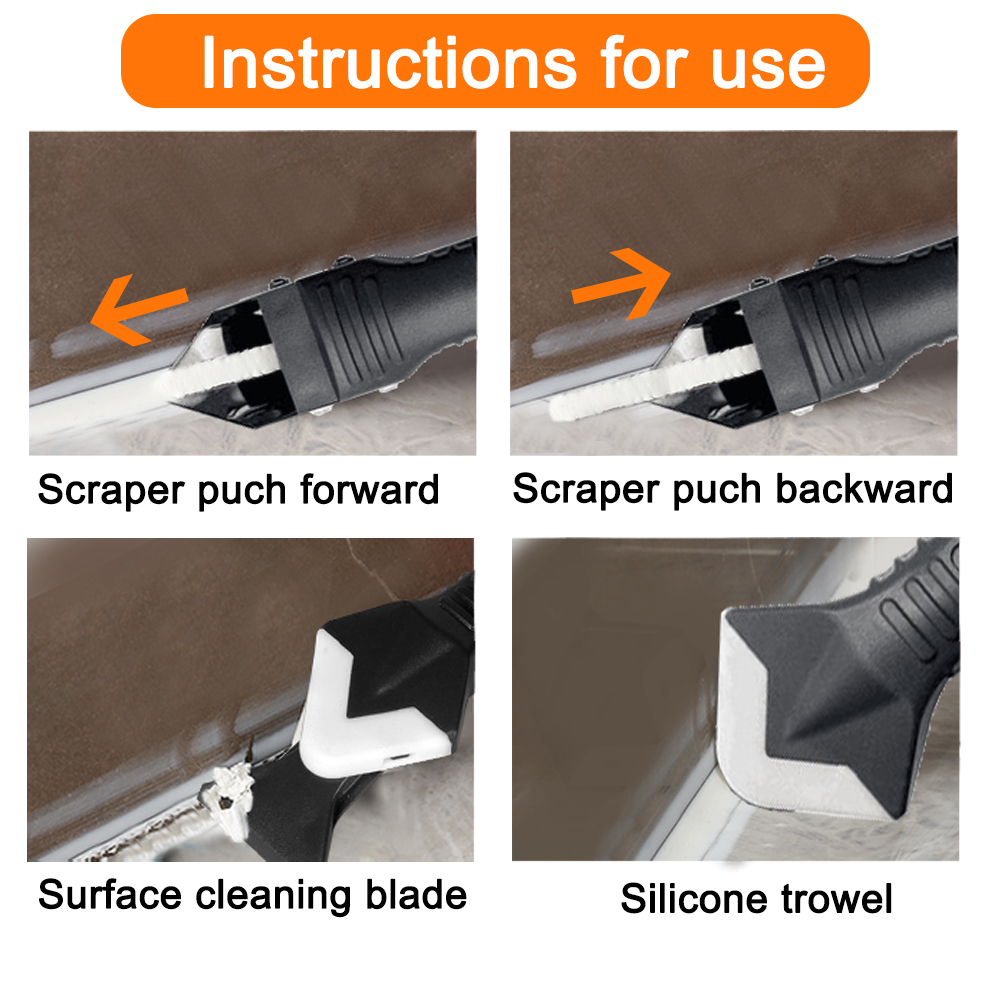 Instructions for use

Scraper puch forward

Scraper puch backward

Surface cleaning blade

Silicone trowel