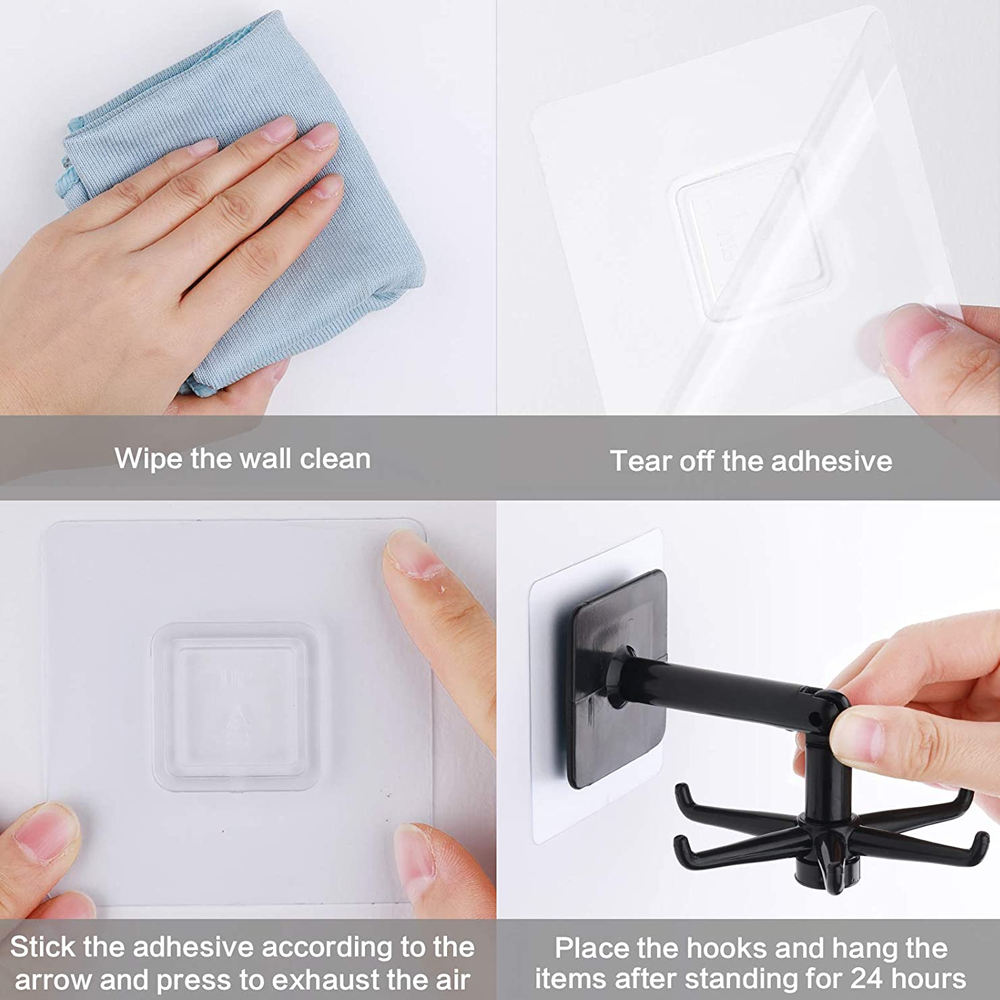 Wipe the wall clean

Tear off the adhesive

Stick the adhesive according to the arrow and press to exhaust the air

Place the hooks and hang the items after standing for 24 hours