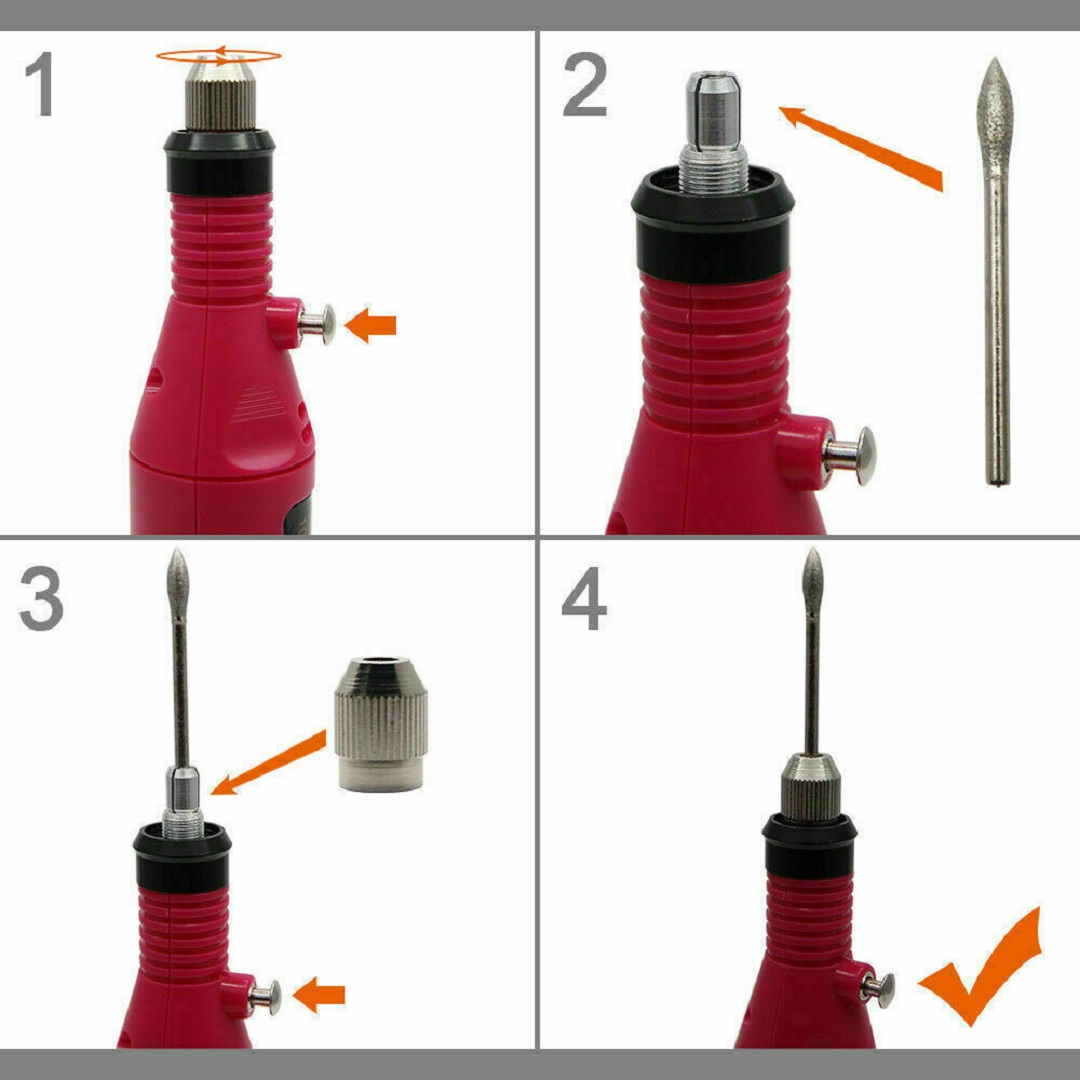 1

2

3

4