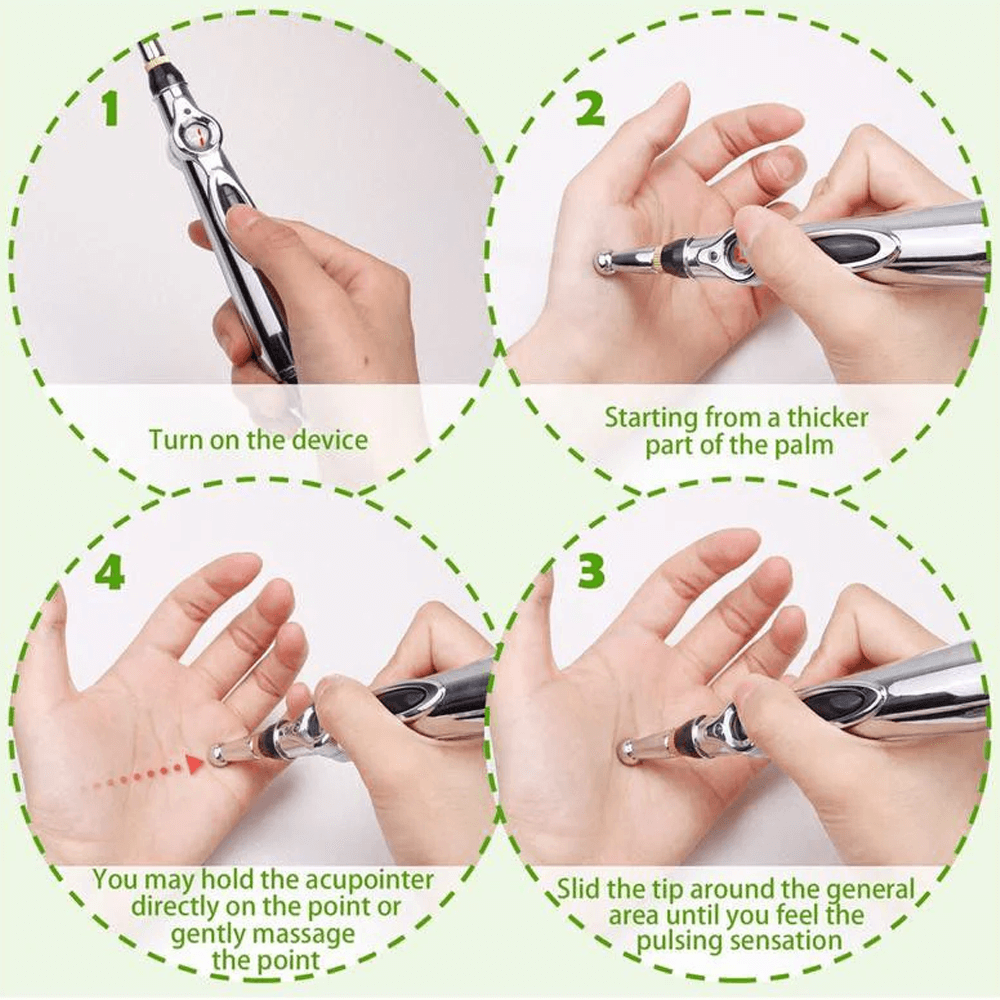 1

Turn on the device

2

Starting from a thicker part of the palm

4

You may hold the acupointer directly on the point or gently massage the point

3

Slid the tip around the general area until you feel the pulsing sensation