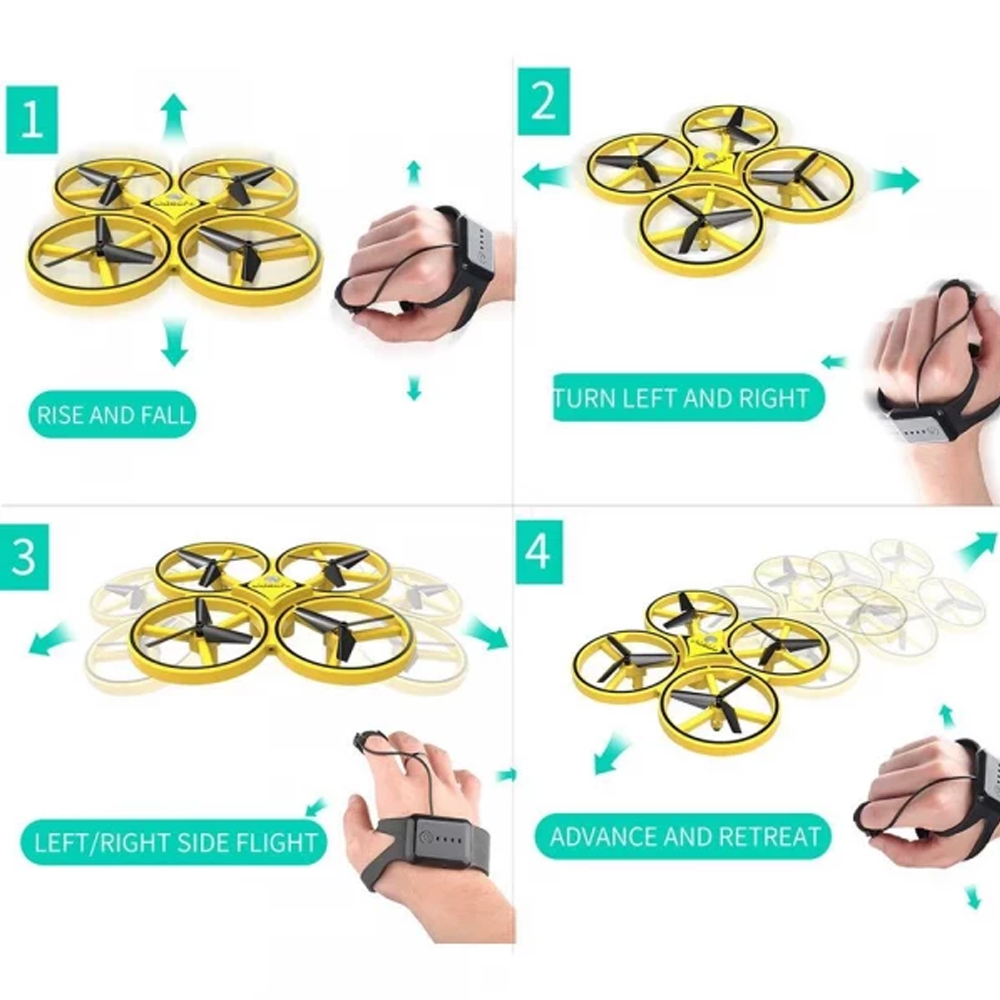 1

RISE AND FALL

2

TURN LEFT AND RIGHT

3

LEFT/RIGHT SIDE FLIGHT

4

ADVANCE AND RETREAT