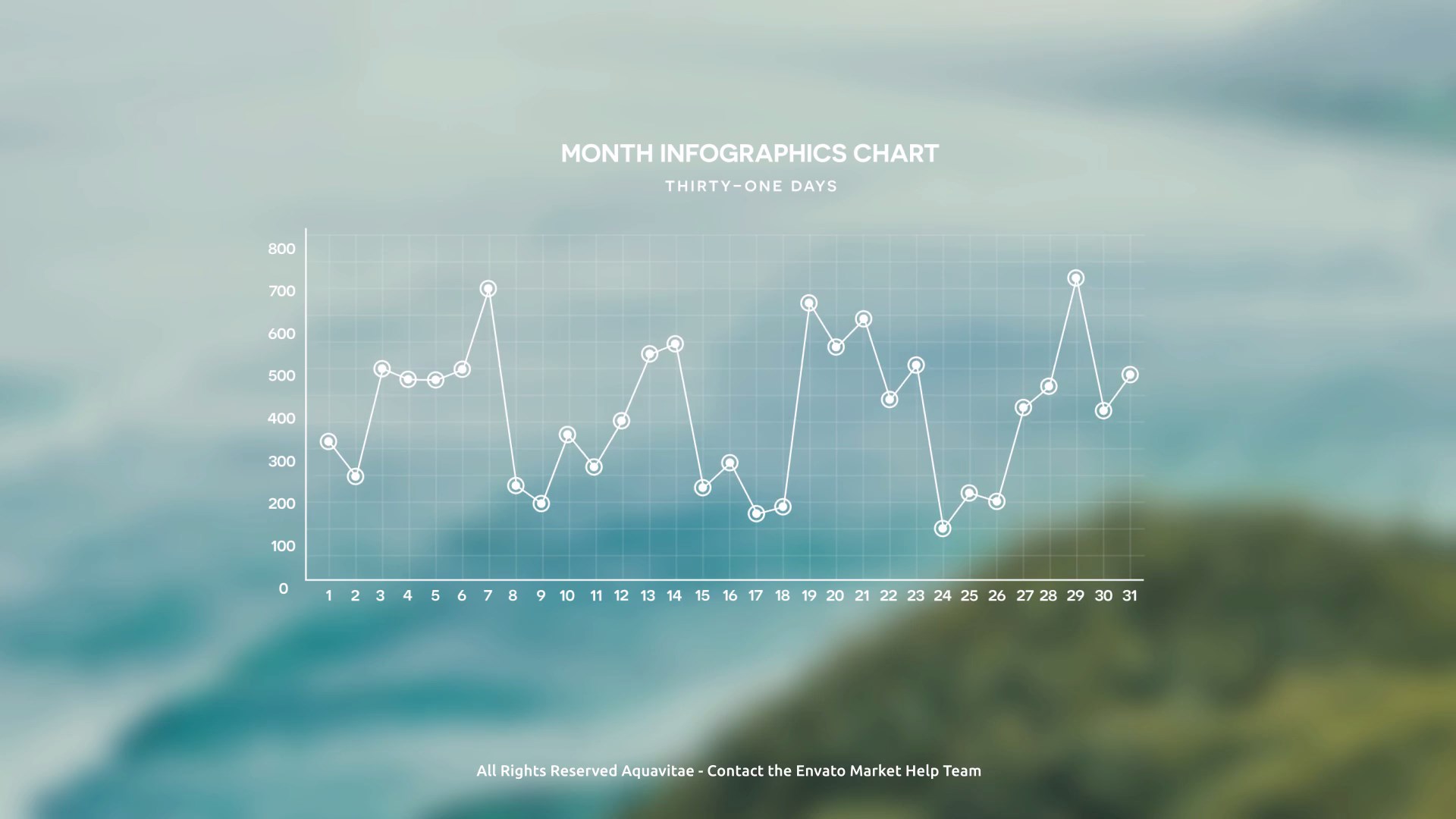 MONTH INFOGRAPHICS CHART

THIRTY-ONE DAYS

800
700
600
500
400
300
200
100
0

1 2 3 4 5 6 7 8 9 10 11 12 13 14 15 16 17 18 19 20 21 22 23 24 25 26 27 28 29 30 31

All Rights Reserved Aquavitae - Contact the Envato Market Help Team