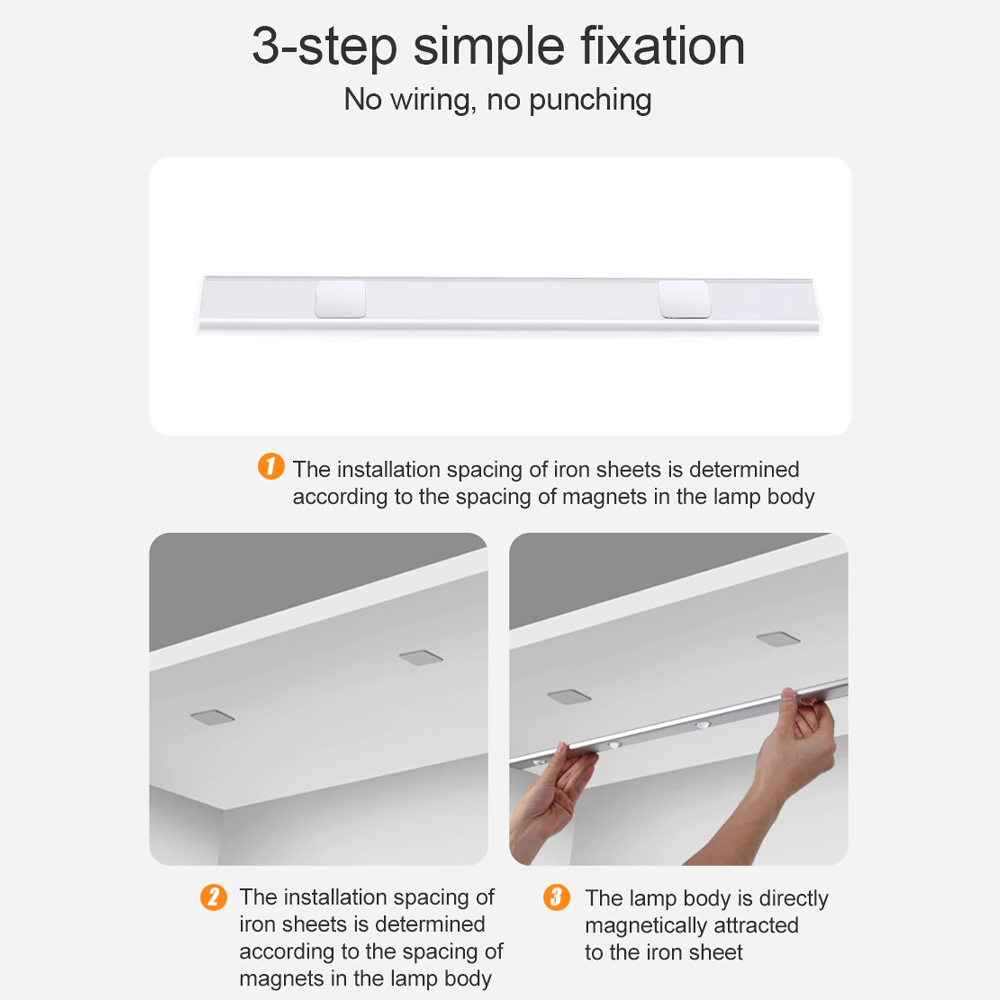 3-step simple fixation
No wiring, no punching

1 The installation spacing of iron sheets is determined according to the spacing of magnets in the lamp body

2 The installation spacing of iron sheets is determined according to the spacing of magnets in the lamp body

3 The lamp body is directly magnetically attracted to the iron sheet