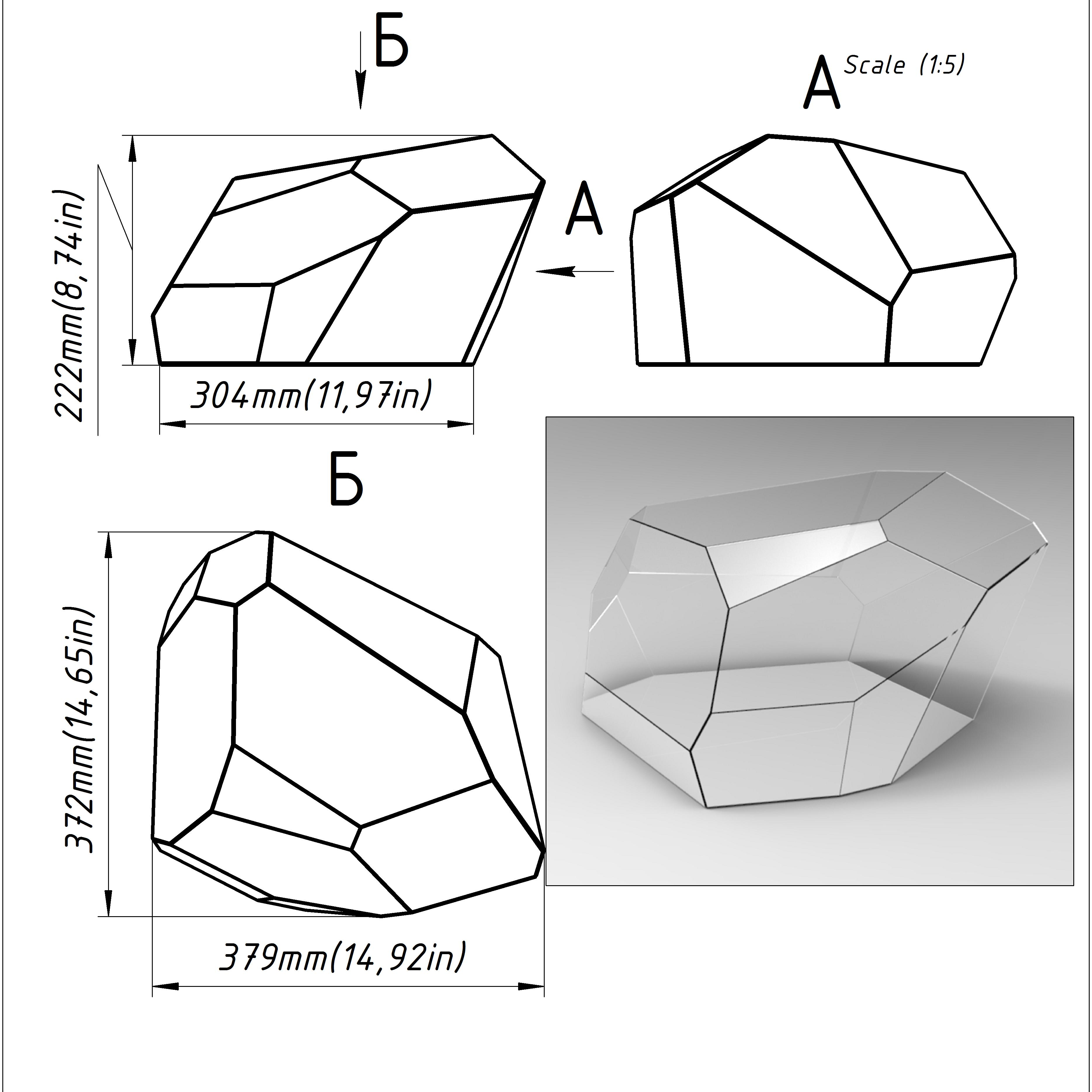 Б

A Scale (1:5)

A

222mm(8,74in)

304mm(11,97in)

Б

372mm(14,65in)

379mm(14,92in)