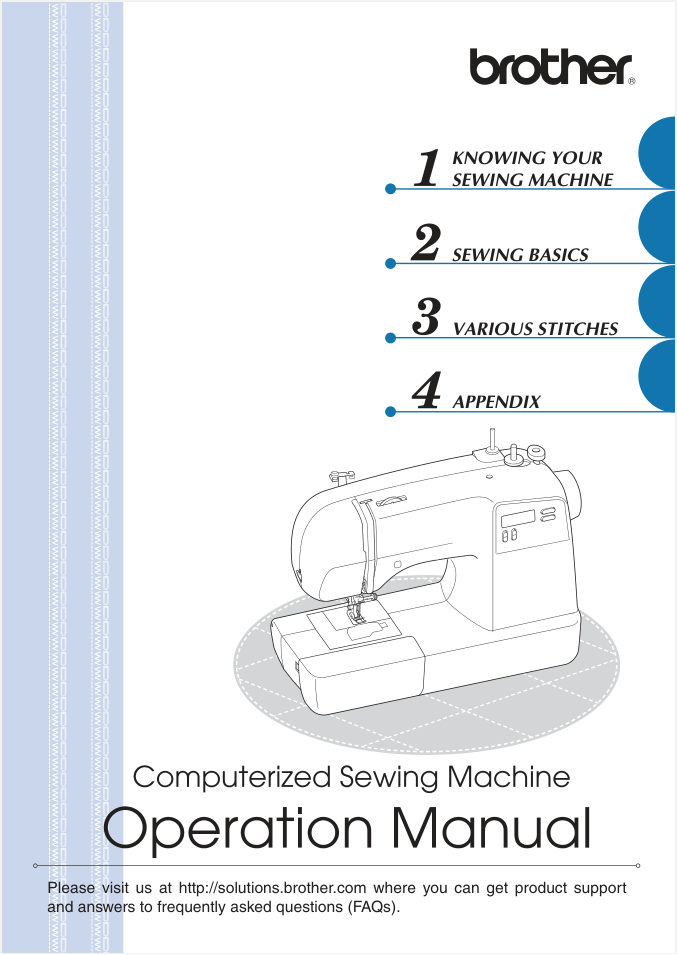 brother®

1 KNOWING YOUR SEWING MACHINE

2 SEWING BASICS

3 VARIOUS STITCHES

4 APPENDIX

Computerized Sewing Machine

Operation Manual

Please visit us at http://solutions.brother.com where you can get product support and answers to frequently asked questions (FAQs).