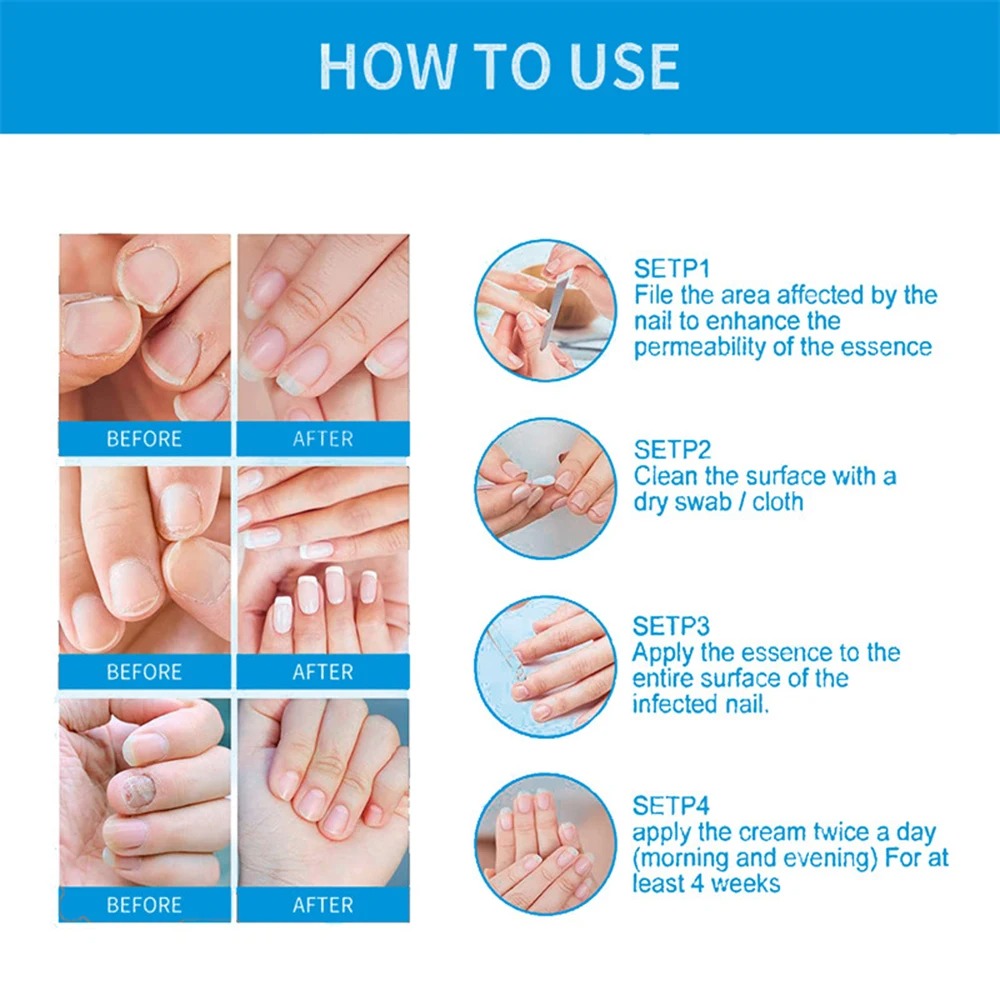 HOW TO USE

BEFORE

AFTER

BEFORE

AFTER

BEFORE

AFTER

SETP1
File the area affected by the nail to enhance the permeability of the essence

SETP2
Clean the surface with a dry swab / cloth

SETP3
Apply the essence to the entire surface of the infected nail.

SETP4
apply the cream twice a day (morning and evening) For at least 4 weeks