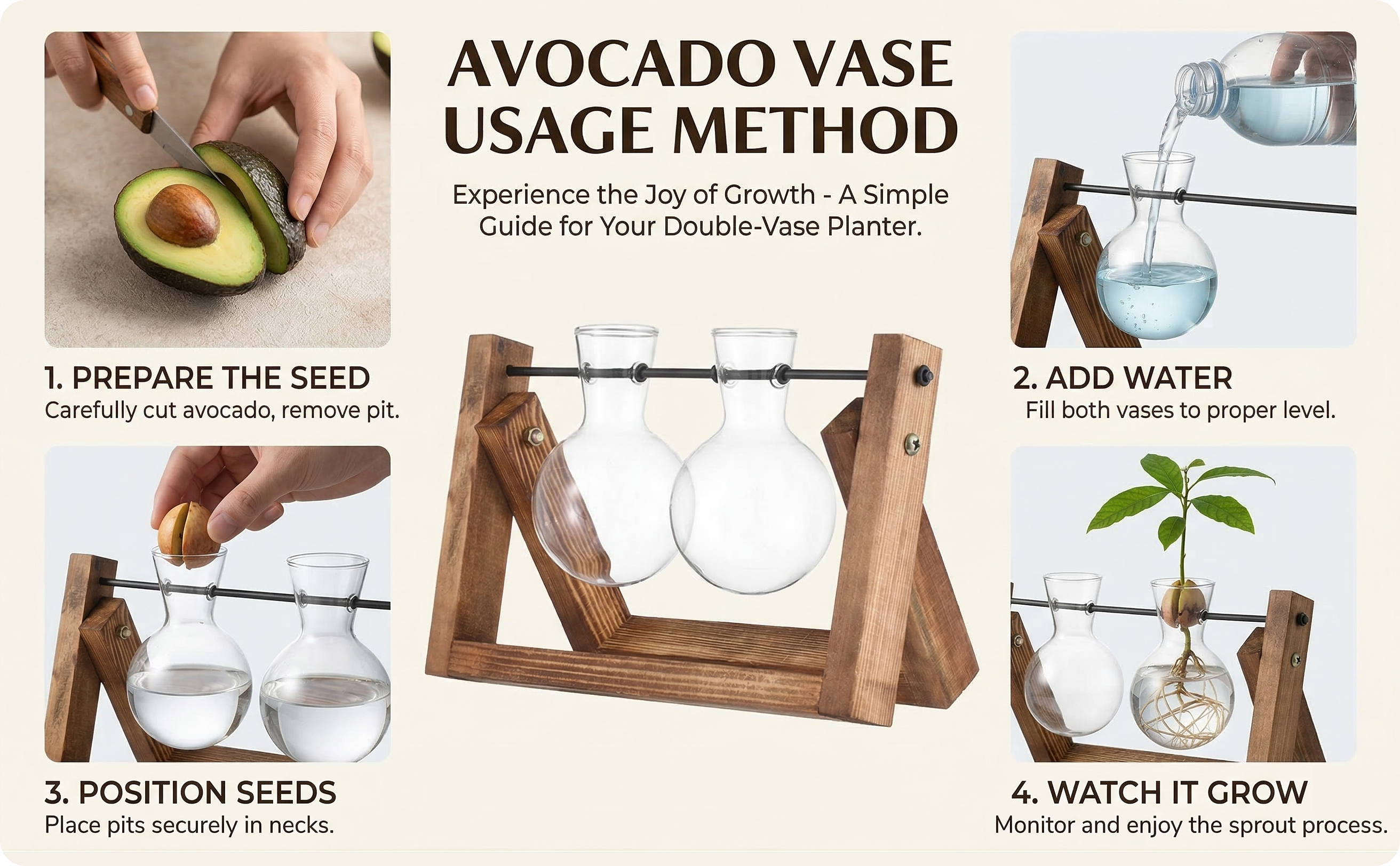 AVOCADO VASE USAGE METHOD

Experience the Joy of Growth - A Simple Guide for Your Double-Vase Planter.

1. PREPARE THE SEED
Carefully cut avocado, remove pit.

2. ADD WATER
Fill both vases to proper level.

3. POSITION SEEDS
Place pits securely in necks.

4. WATCH IT GROW
Monitor and enjoy the sprout process.