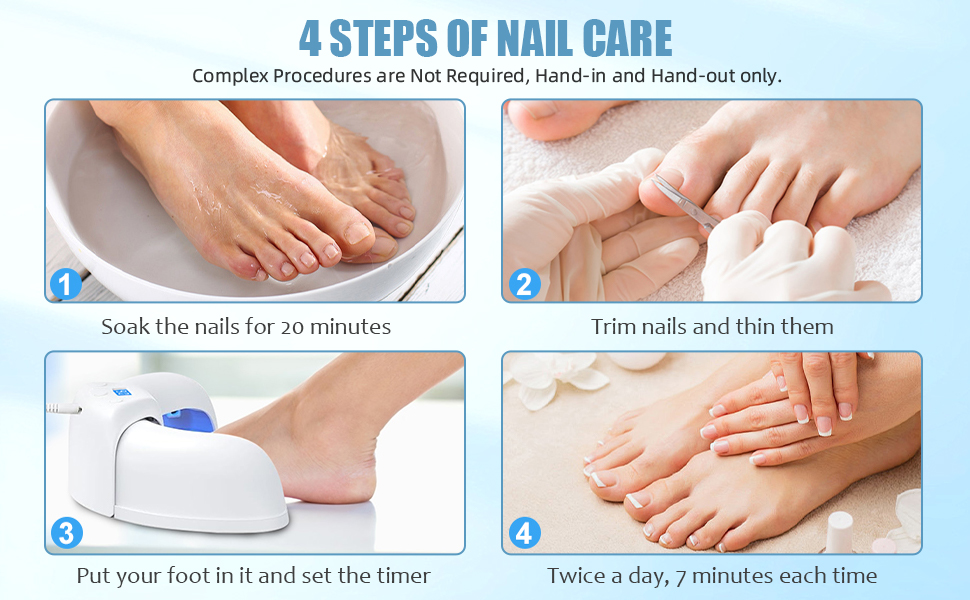 4 STEPS OF NAIL CARE

Complex Procedures are Not Required, Hand-in and Hand-out only.

1

Soak the nails for 20 minutes

2

Trim nails and thin them

3

Put your foot in it and set the timer

4

Twice a day, 7 minutes each time