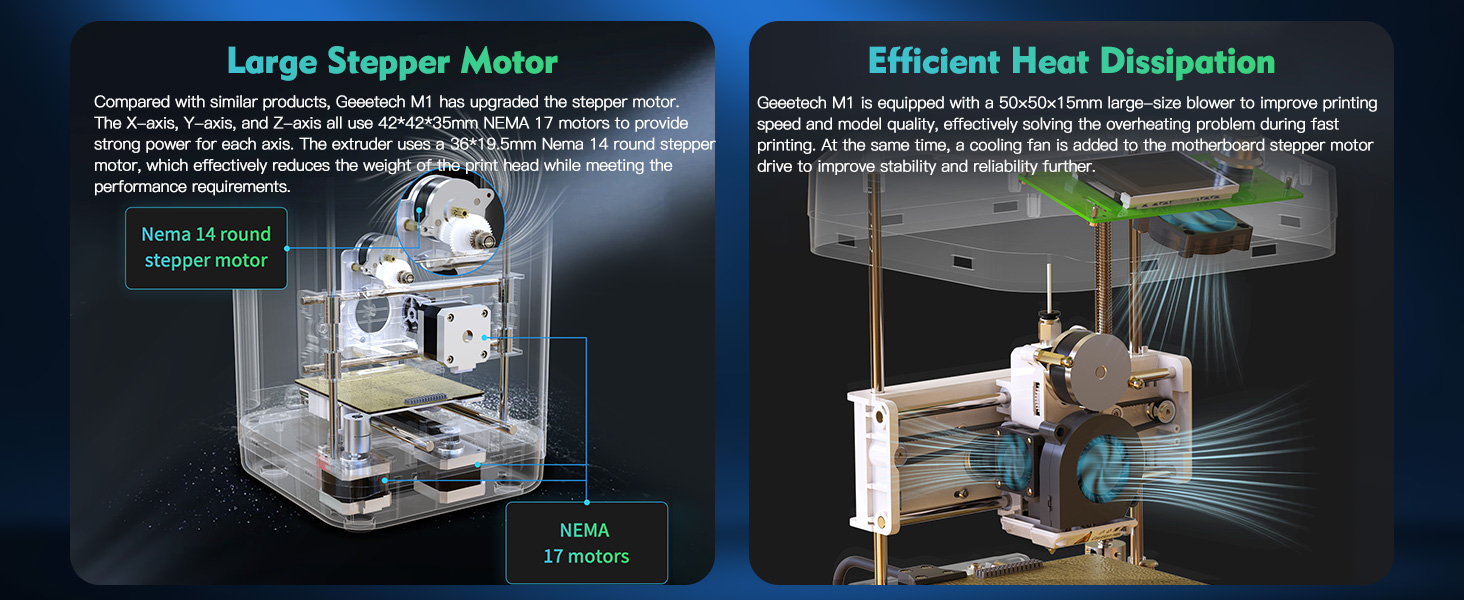 Large Stepper Motor

Compared with similar products, Geeetech M1 has upgraded the stepper motor. The X–axis, Y–axis, and Z–axis all use 42*42*35mm NEMA 17 motors to provide strong power for each axis. The extruder uses a 36*19.5mm Nema 14 round stepper motor, which effectively reduces the weight of the print head while meeting the performance requirements.

Nema 14 round stepper motor

NEMA 17 motors

Efficient Heat Dissipation

Geeetech M1 is equipped with a 50×50×15mm large–size blower to improve printing speed and model quality, effectively solving the overheating problem during fast printing. At the same time, a cooling fan is added to the motherboard stepper motor drive to improve stability and reliability further.