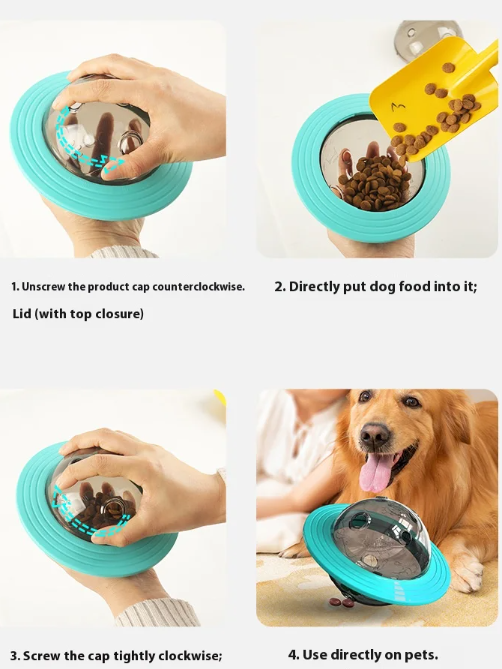 1. Unscrew the product cap counterclockwise.

Lid (with top closure)

2. Directly put dog food into it;

3. Screw the cap tightly clockwise;

4. Use directly on pets.