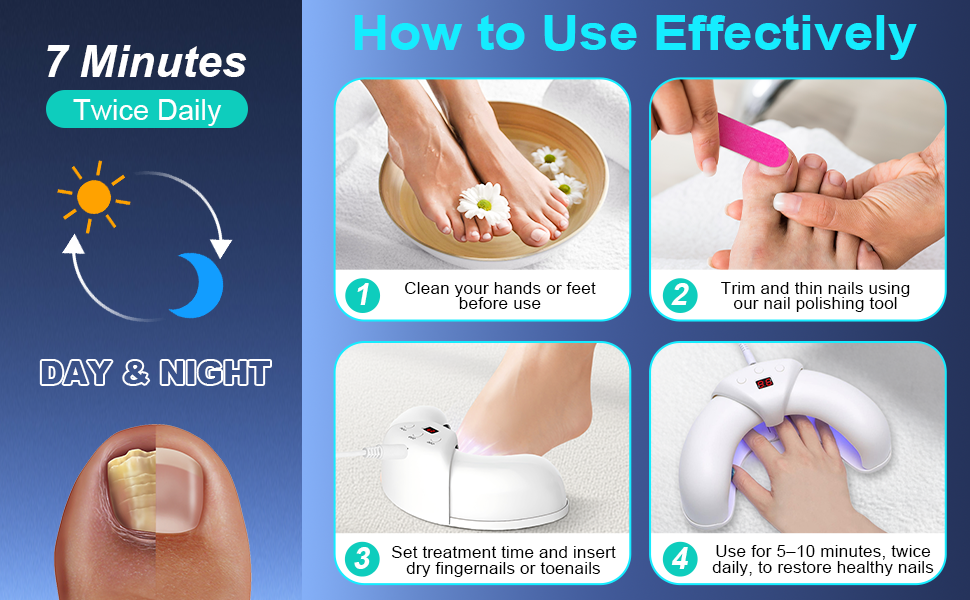 7 Minutes
Twice Daily

DAY & NIGHT

How to Use Effectively

1 Clean your hands or feet before use

2 Trim and thin nails using our nail polishing tool

3 Set treatment time and insert dry fingernails or toenails

4 Use for 5–10 minutes, twice daily, to restore healthy nails