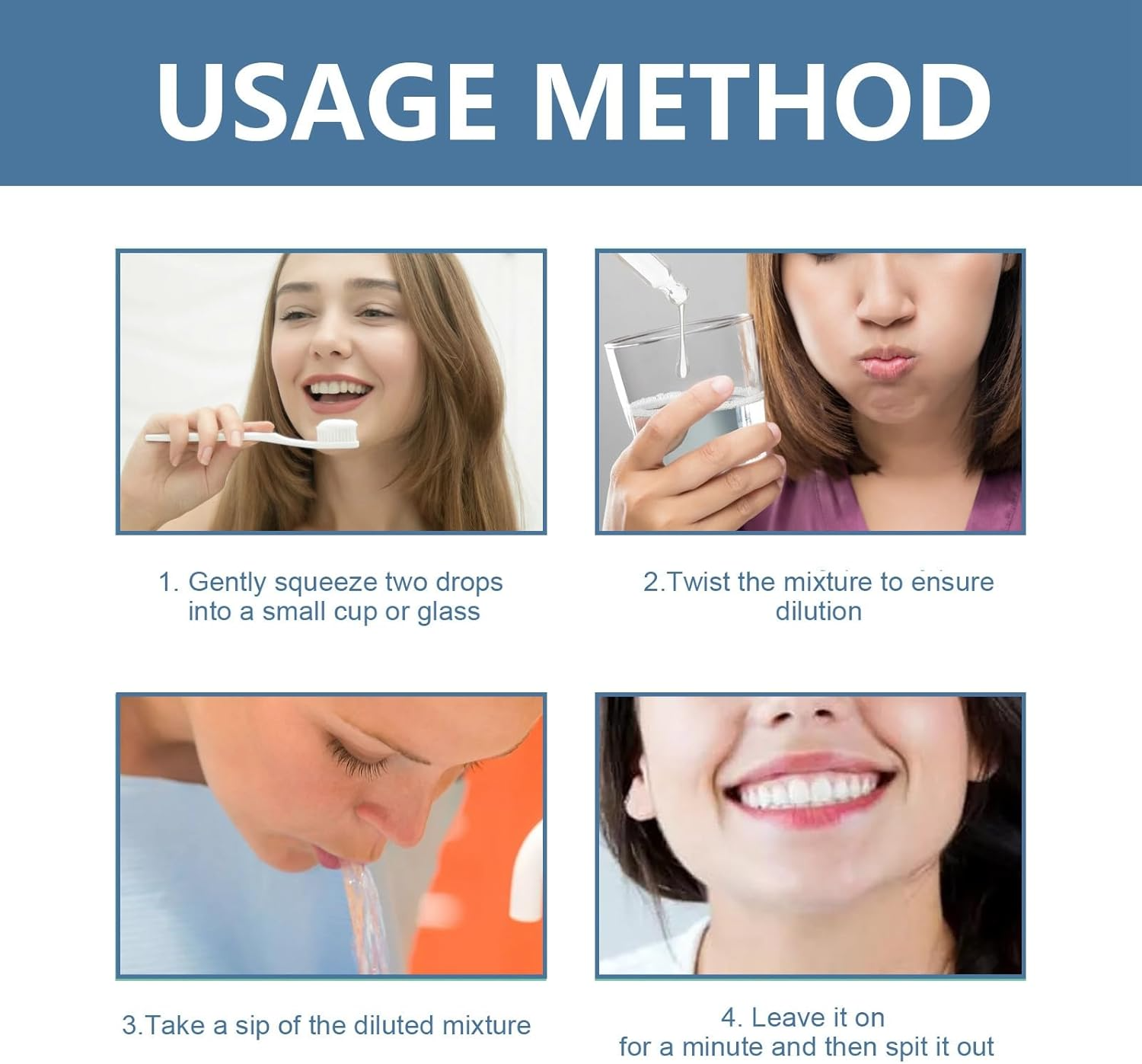 USAGE METHOD

1. Gently squeeze two drops into a small cup or glass

2.Twist the mixture to ensure dilution

3.Take a sip of the diluted mixture

4. Leave it on for a minute and then spit it out