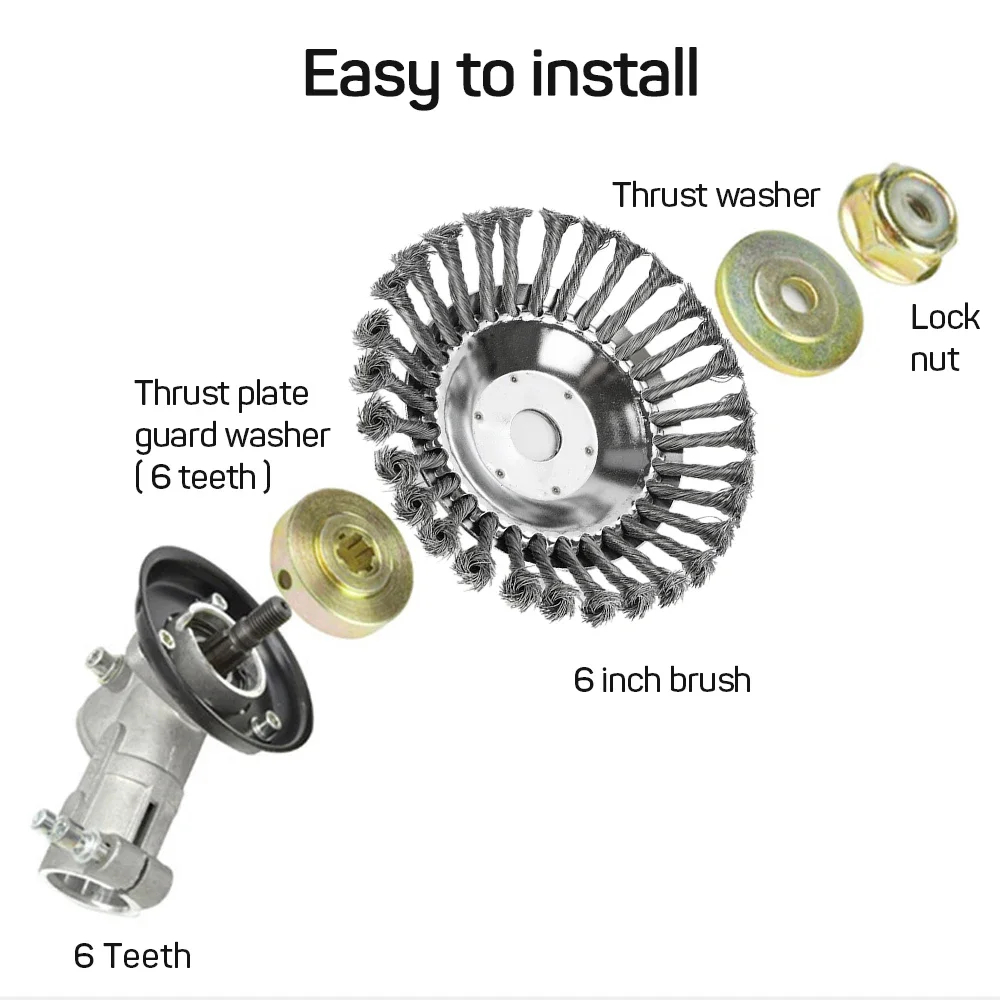 Easy to install

Thrust washer

Lock nut

Thrust plate guard washer ( 6 teeth )

6 inch brush

6 Teeth