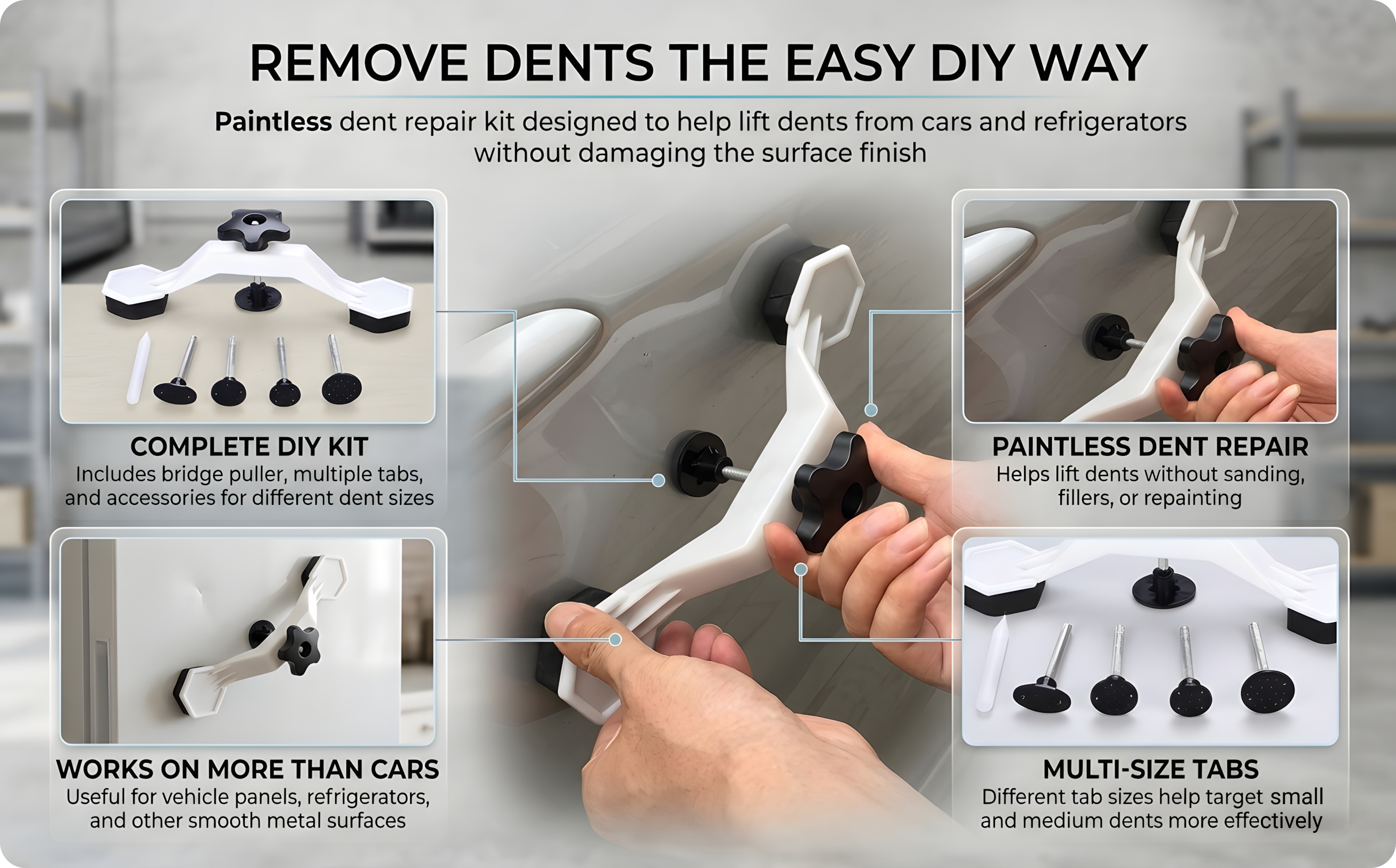 REMOVE DENTS THE EASY DIY WAY

Paintless dent repair kit designed to help lift dents from cars and refrigerators without damaging the surface finish

COMPLETE DIY KIT
Includes bridge puller, multiple tabs, and accessories for different dent sizes

WORKS ON MORE THAN CARS
Useful for vehicle panels, refrigerators, and other smooth metal surfaces

PAINTLESS DENT REPAIR
Helps lift dents without sanding, fillers, or repainting

MULTI-SIZE TABS
Different tab sizes help target small and medium dents more effectively