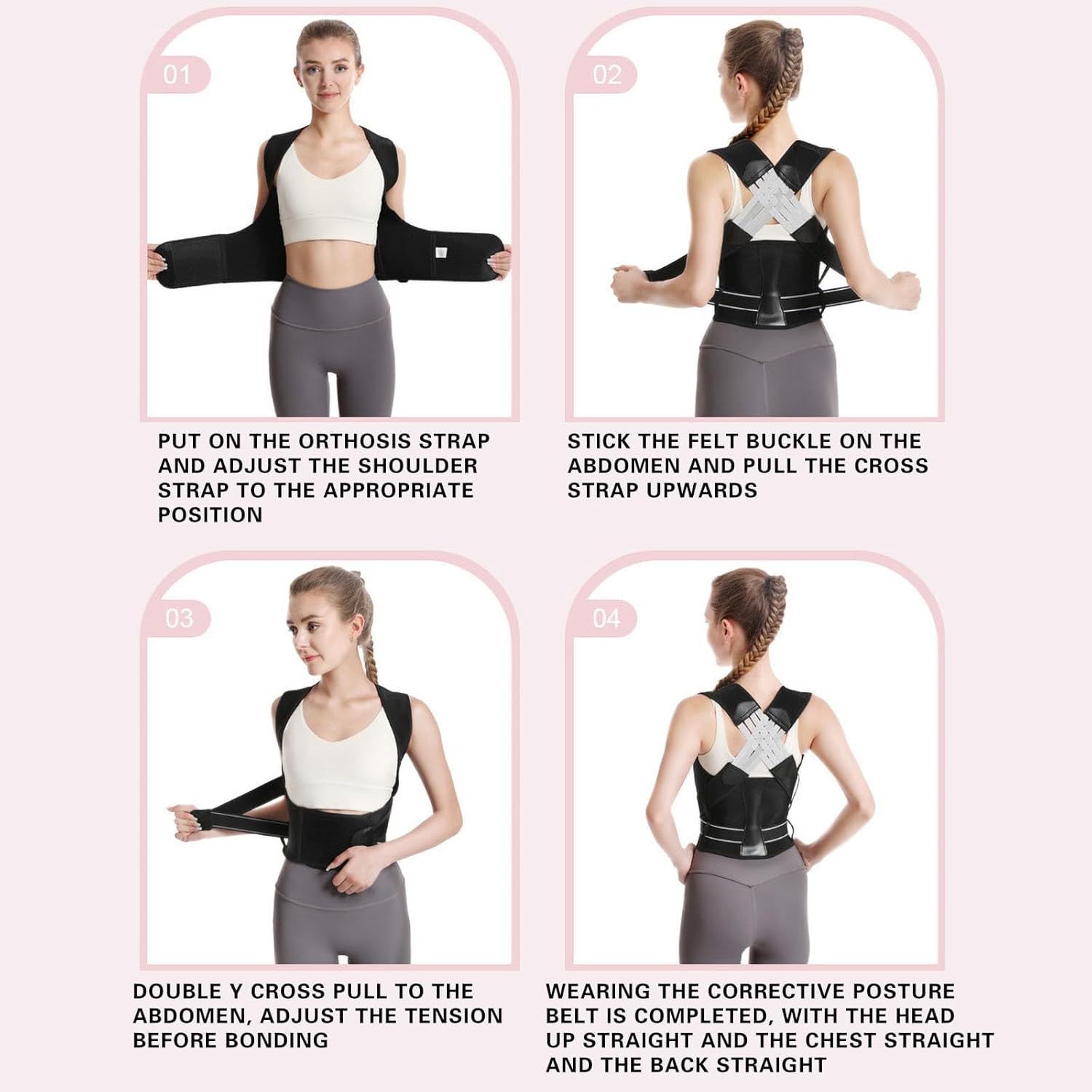 01

PUT ON THE ORTHOSIS STRAP AND ADJUST THE SHOULDER STRAP TO THE APPROPRIATE POSITION

02

STICK THE FELT BUCKLE ON THE ABDOMEN AND PULL THE CROSS STRAP UPWARDS

03

DOUBLE Y CROSS PULL TO THE ABDOMEN, ADJUST THE TENSION BEFORE BONDING

04

WEARING THE CORRECTIVE POSTURE BELT IS COMPLETED, WITH THE HEAD UP STRAIGHT AND THE CHEST STRAIGHT AND THE BACK STRAIGHT