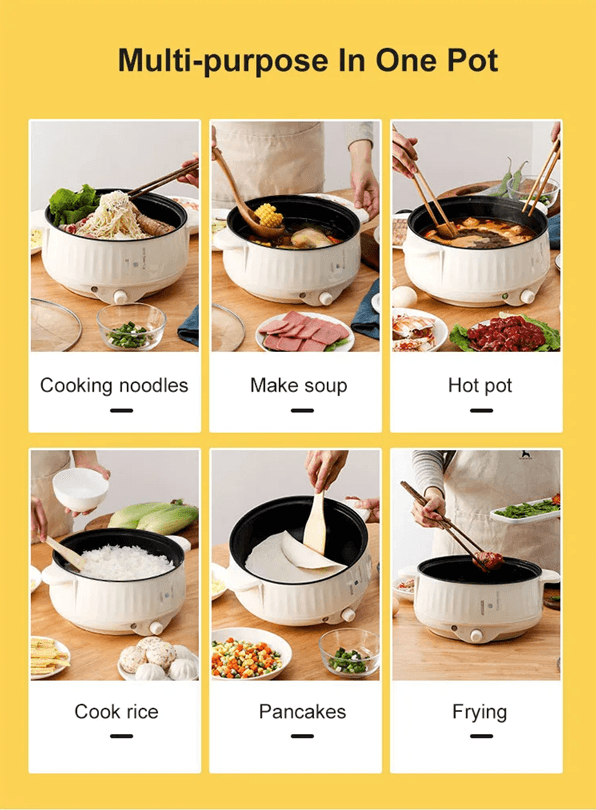 Multi-purpose In One Pot

Cooking noodles

Make soup

Hot pot

Cook rice

Pancakes

Frying