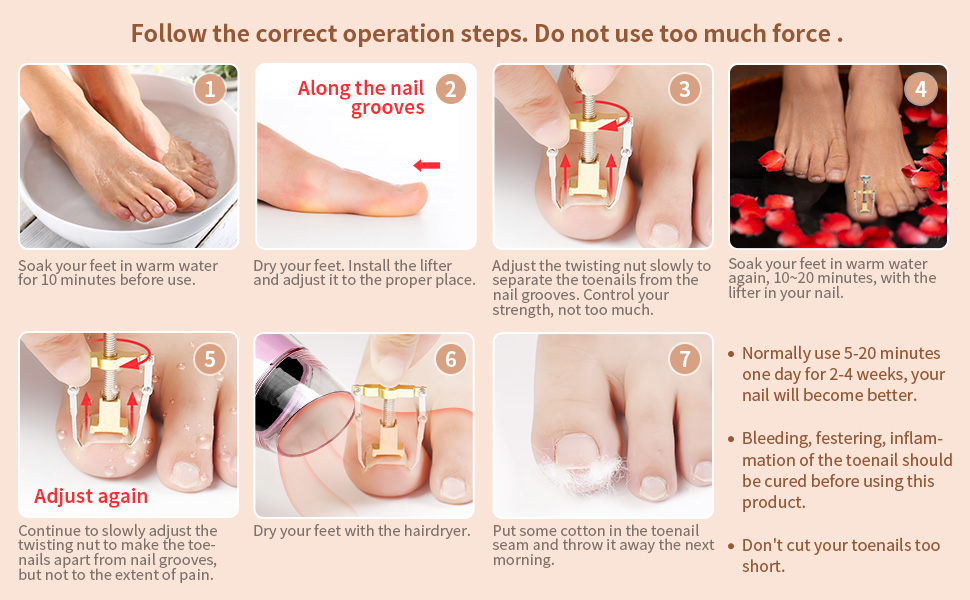 Follow the correct operation steps. Do not use too much force .

1

Soak your feet in warm water for 10 minutes before use.

Along the nail grooves

2

Dry your feet. Install the lifter and adjust it to the proper place.

3

Adjust the twisting nut slowly to separate the toenails from the nail grooves. Control your strength, not too much.

4

Soak your feet in warm water again, 10~20 minutes, with the lifter in your nail.

5

Adjust again

Continue to slowly adjust the twisting nut to make the toenails apart from nail grooves, but not to the extent of pain.

6

Dry your feet with the hairdryer.

7

Put some cotton in the toenail seam and throw it away the next morning.

• Normally use 5-20 minutes one day for 2-4 weeks, your nail will become better.

• Bleeding, festering, inflammation of the toenail should be cured before using this product.

• Don't cut your toenails too short.