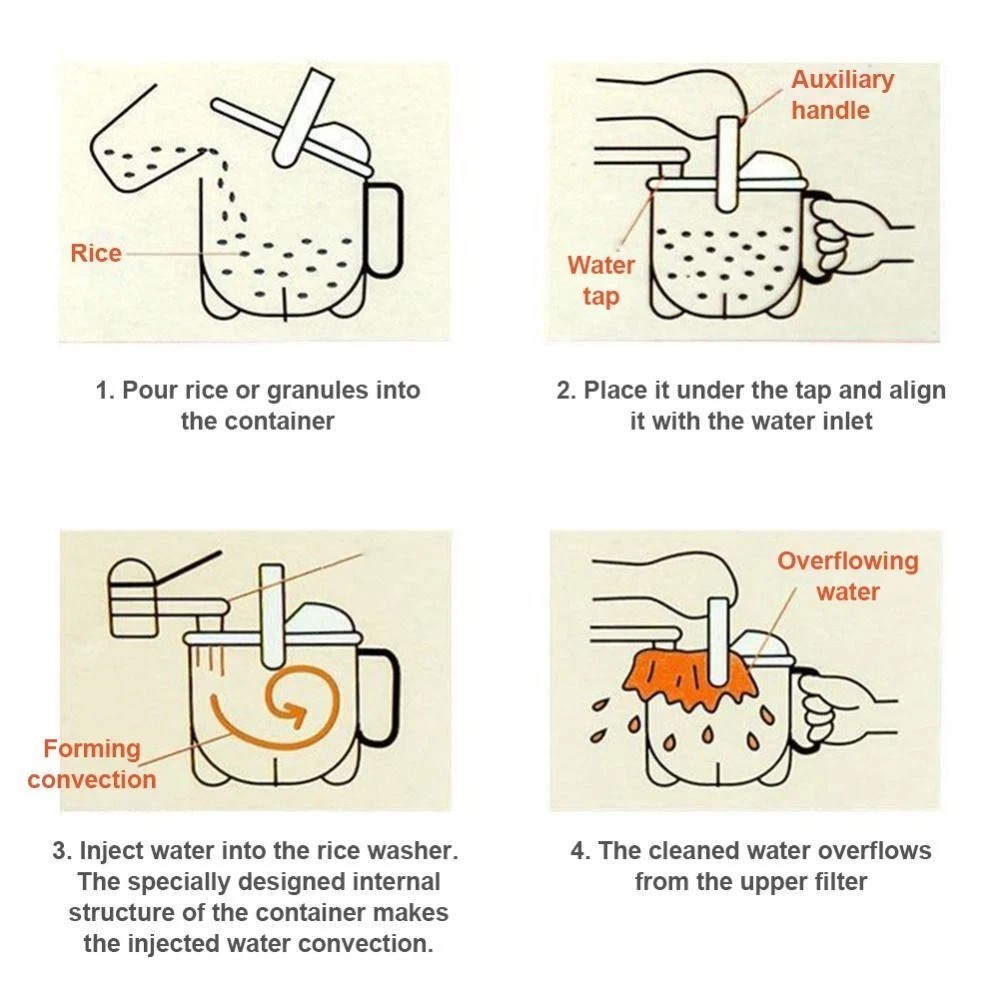 Rice

1. Pour rice or granules into the container

Auxiliary handle

Water tap

2. Place it under the tap and align it with the water inlet

Forming convection

3. Inject water into the rice washer. The specially designed internal structure of the container makes the injected water convection.

Overflowing water

4. The cleaned water overflows from the upper filter