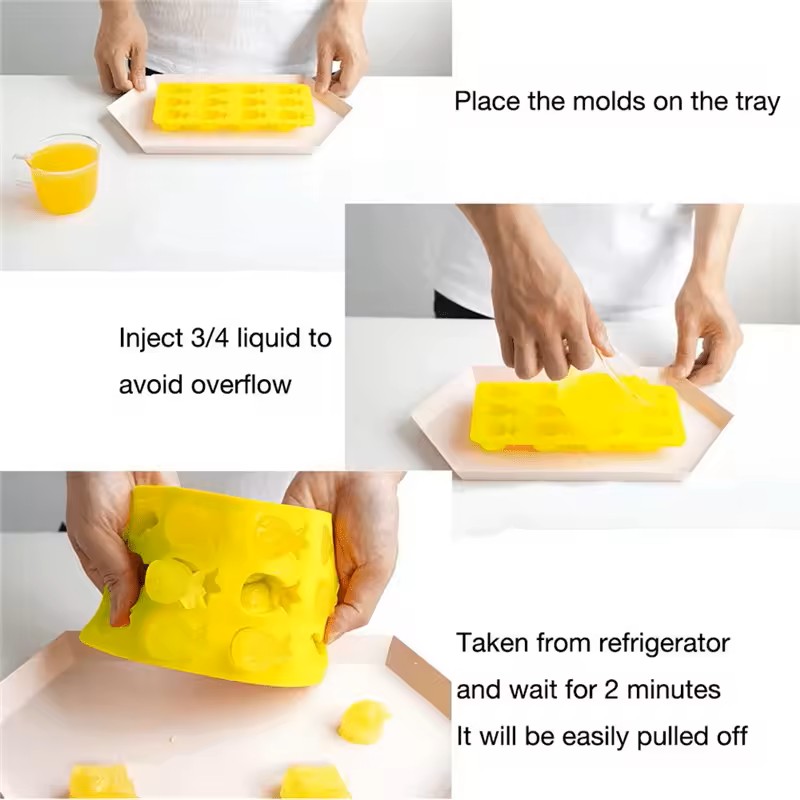 Place the molds on the tray

Inject 3/4 liquid to avoid overflow

Taken from refrigerator and wait for 2 minutes
It will be easily pulled off