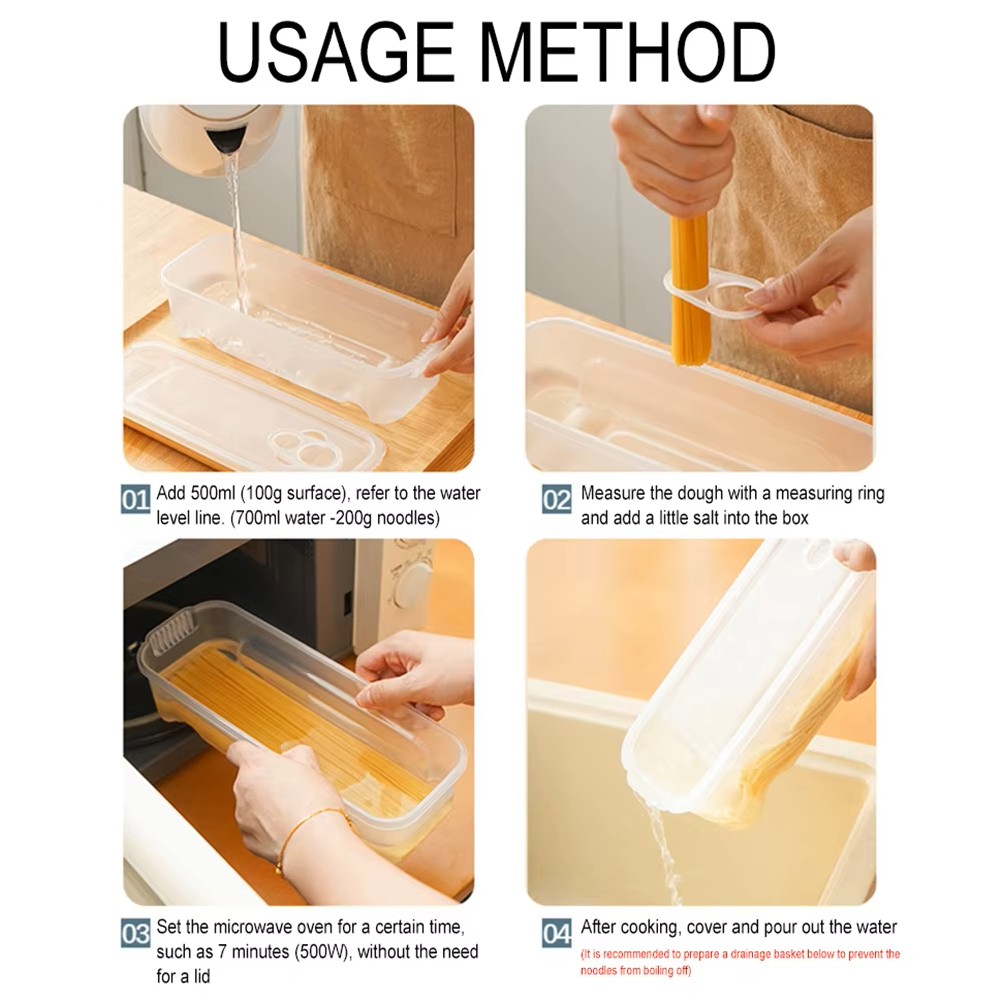 USAGE METHOD

01 Add 500ml (100g surface), refer to the water level line. (700ml water -200g noodles)

02 Measure the dough with a measuring ring and add a little salt into the box

03 Set the microwave oven for a certain time, such as 7 minutes (500W), without the need for a lid

04 After cooking, cover and pour out the water
(It is recommended to prepare a drainage basket below to prevent the noodles from boiling off)