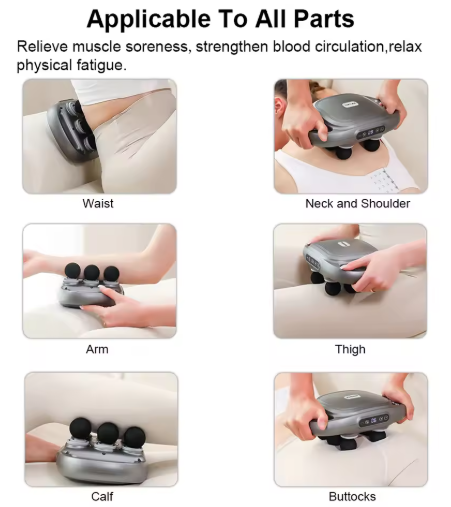 Applicable To All Parts

Relieve muscle soreness, strengthen blood circulation,relax physical fatigue.

Waist

Neck and Shoulder

Arm

Thigh

Calf

Buttocks